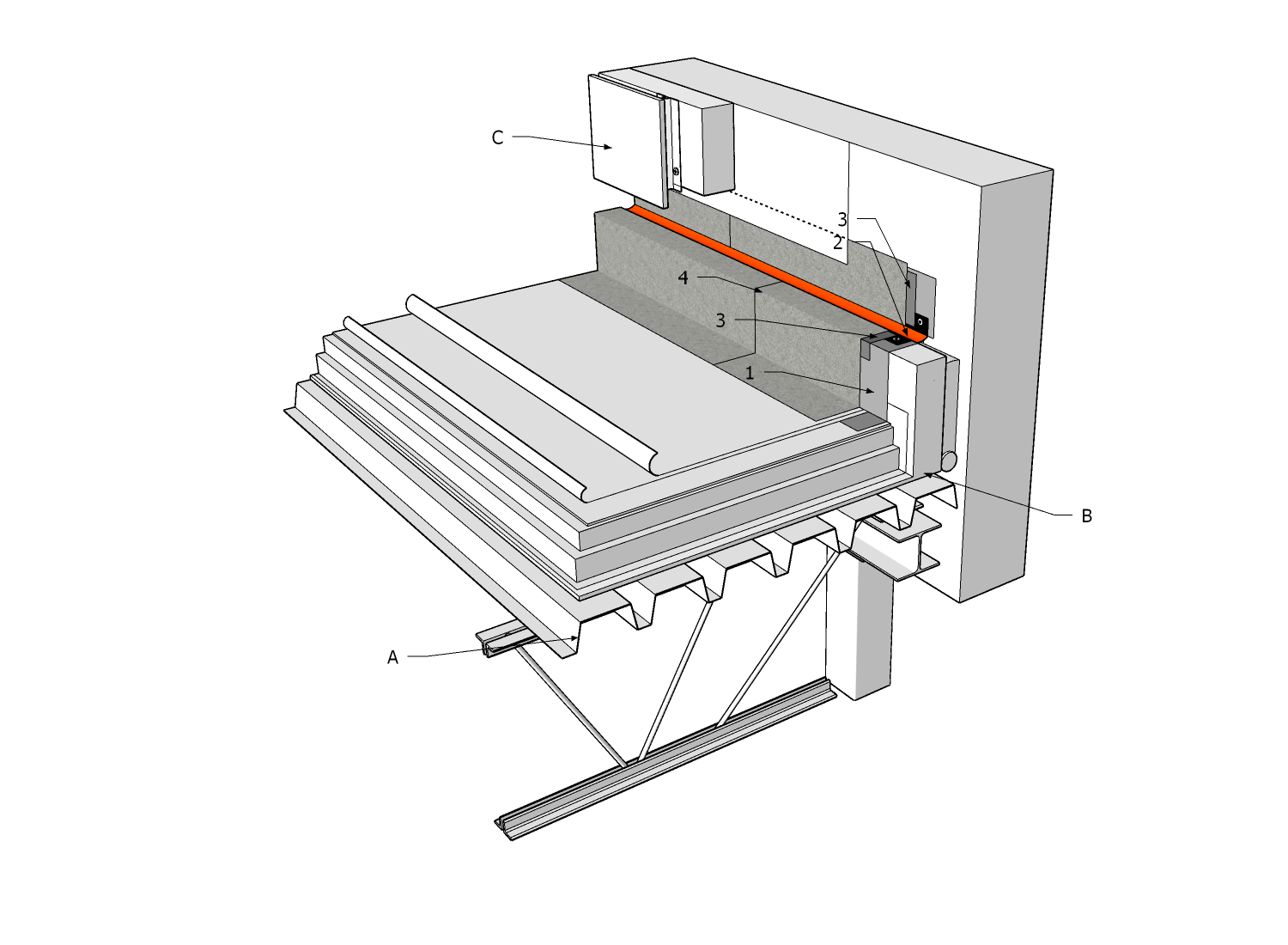 C

3

2

4

3

1

B

A