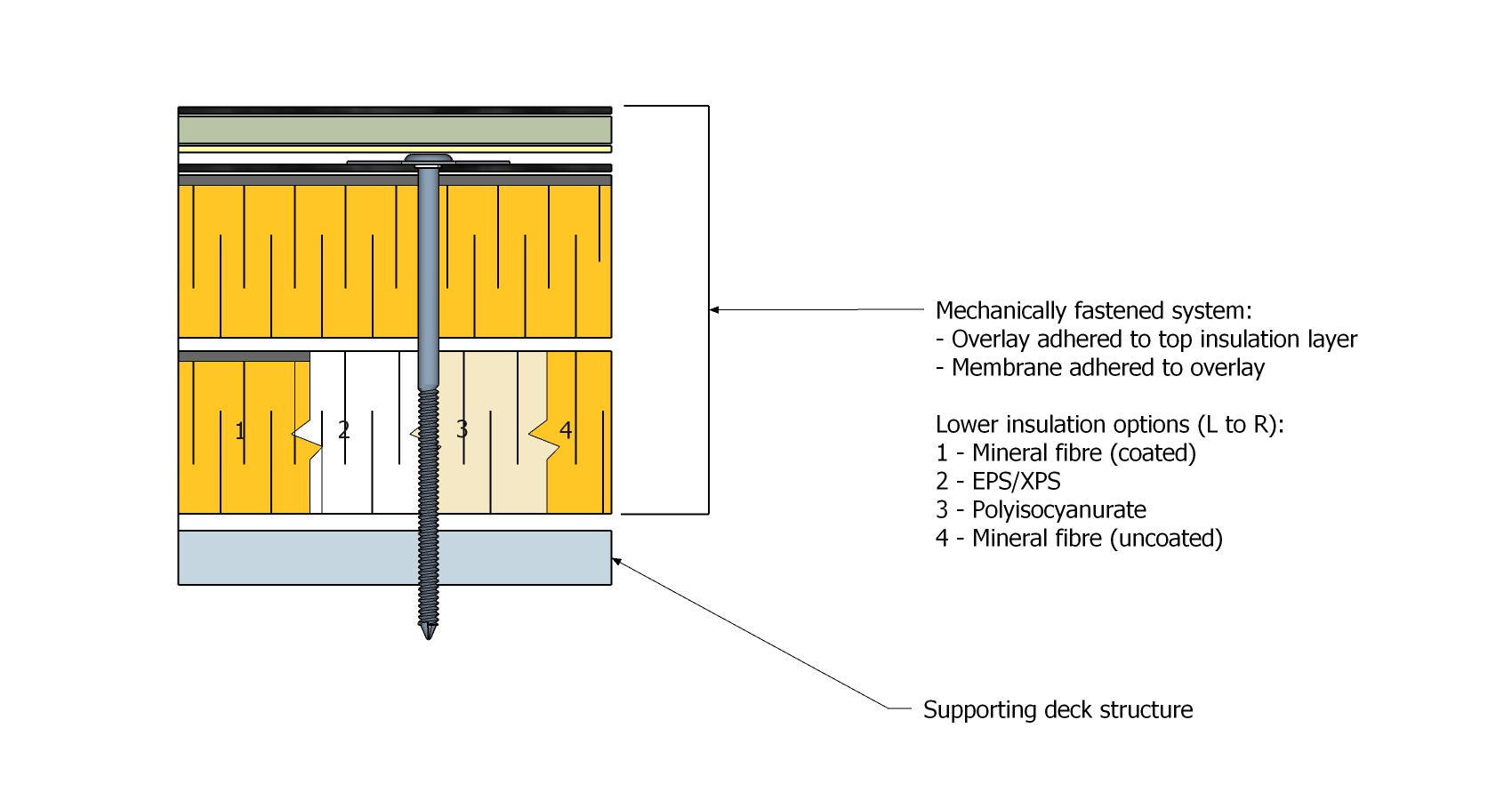 1
2
3
4

Mechanically fastened system:
- Overlay adhered to top insulation layer
- Membrane adhered to overlay

Lower insulation options (L to R):
1 - Mineral fibre (coated)
2 - EPS/XPS
3 - Polyisocyanurate
4 - Mineral fibre (uncoated)

Supporting deck structure