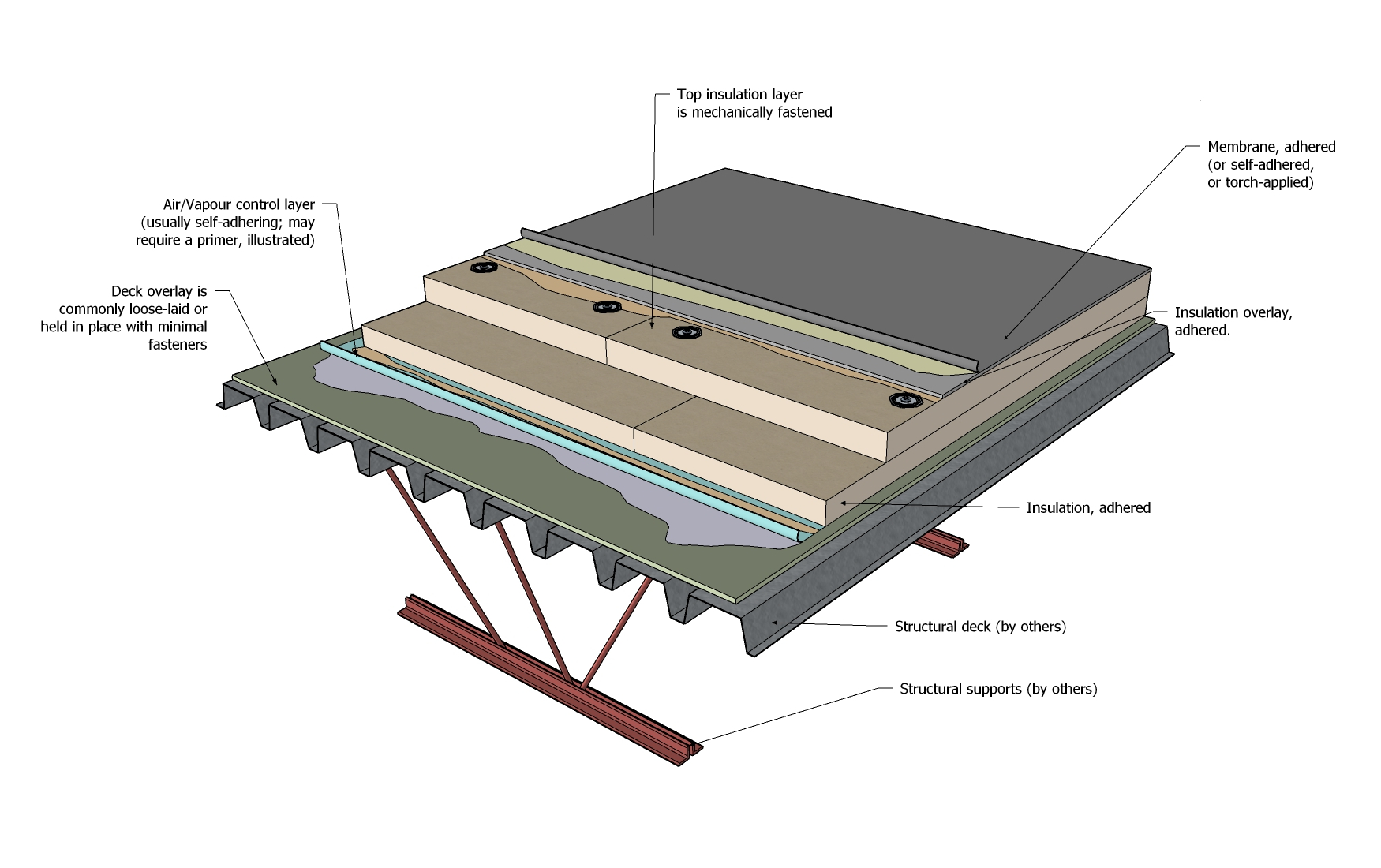 Top insulation layer
is mechanically fastened

Membrane, adhered
(or self-adhered,
or torch-applied)

Air/Vapour control layer
(usually self-adhering; may
require a primer, illustrated)

Deck overlay is
commonly loose-laid or
held in place with minimal
fasteners

Insulation overlay,
adhered.

Insulation, adhered

Structural deck (by others)

Structural supports (by others)