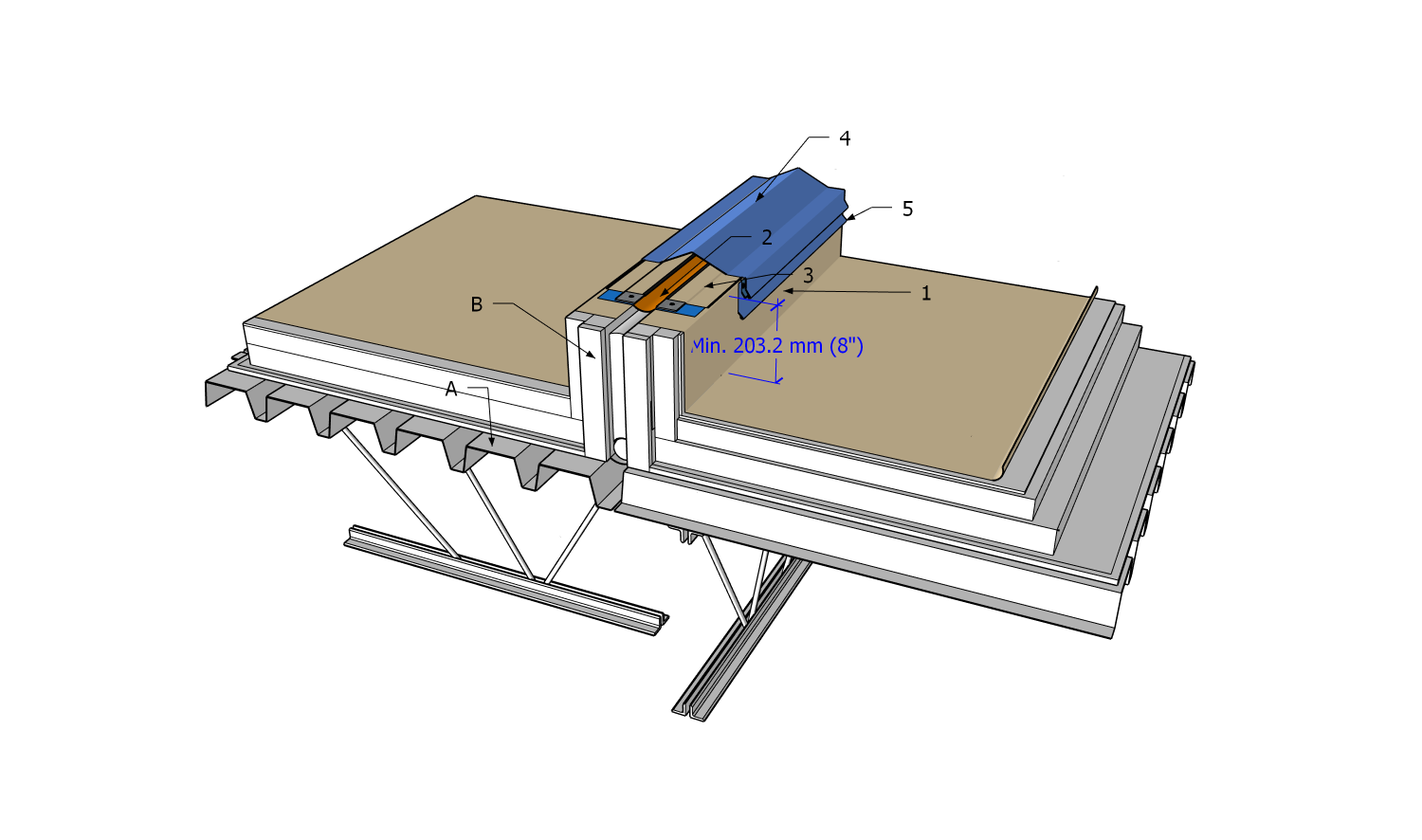 4
5
2
3
1
B
Min. 203.2 mm (8")
A