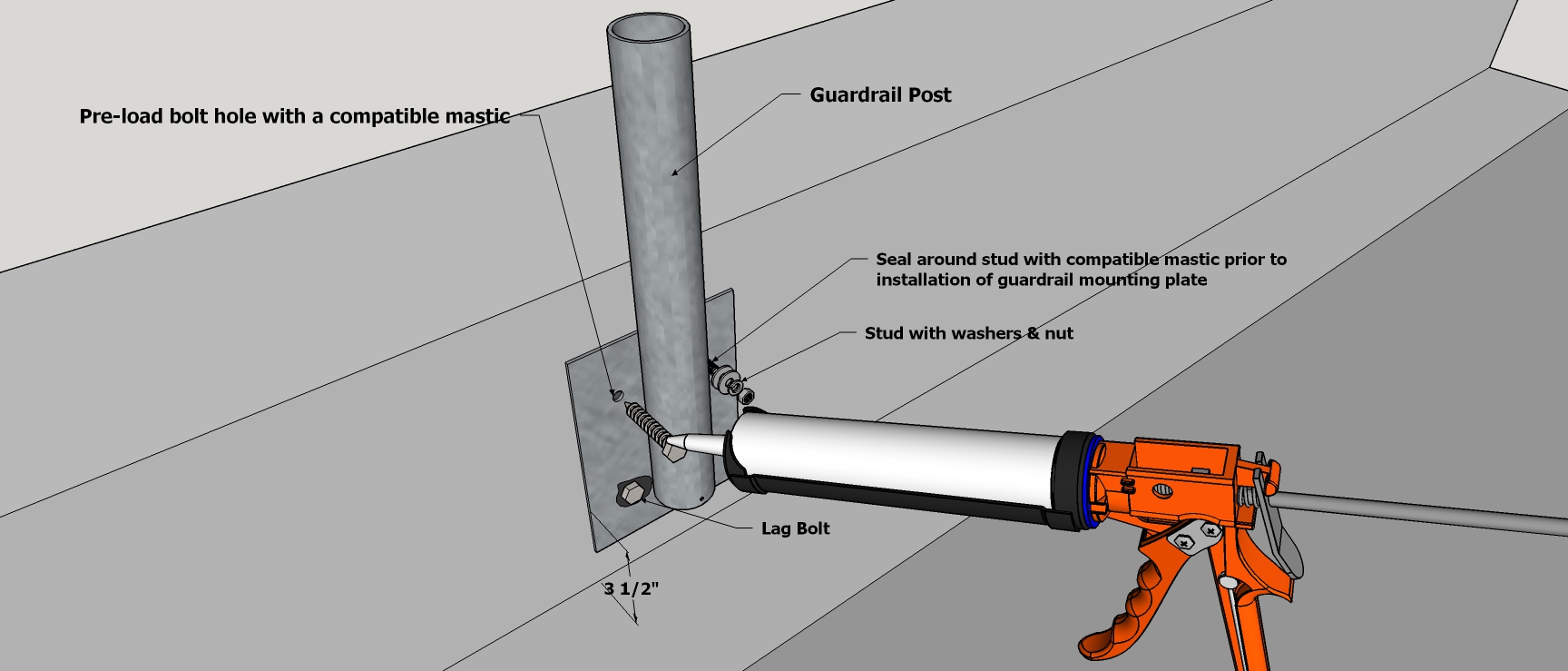 Pre-load bolt hole with a compatible mastic

Guardrail Post

Seal around stud with compatible mastic prior to installation of guardrail mounting plate

Stud with washers & nut

Lag Bolt

3 1/2"