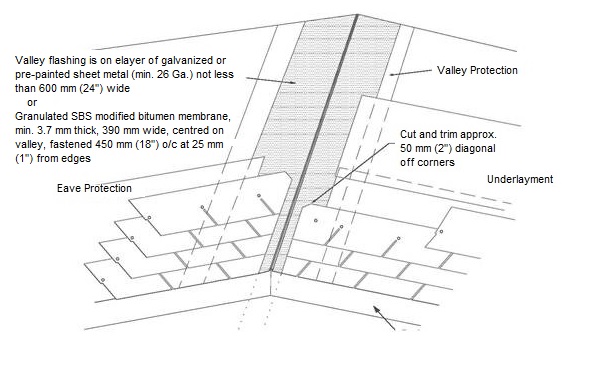 Valley flashing is on elayer of galvanized or pre-painted sheet metal (min. 26 Ga.) not less than 600 mm (24") wide
or
Granulated SBS modified bitumen membrane, min. 3.7 mm thick, 390 mm wide, centred on valley, fastened 450 mm (18") o/c at 25 mm (1") from edges

Valley Protection

Cut and trim approx. 50 mm (2") diagonal off corners

Eave Protection

Underlayment