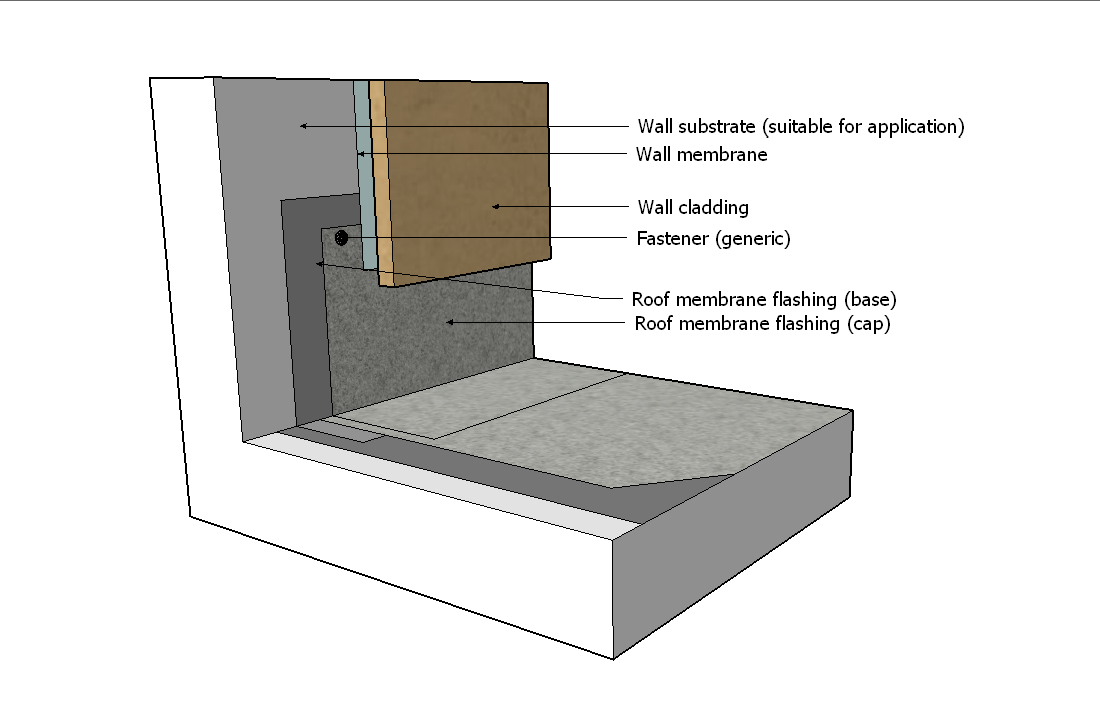 Wall substrate (suitable for application)
Wall membrane
Wall cladding
Fastener (generic)
Roof membrane flashing (base)
Roof membrane flashing (cap)