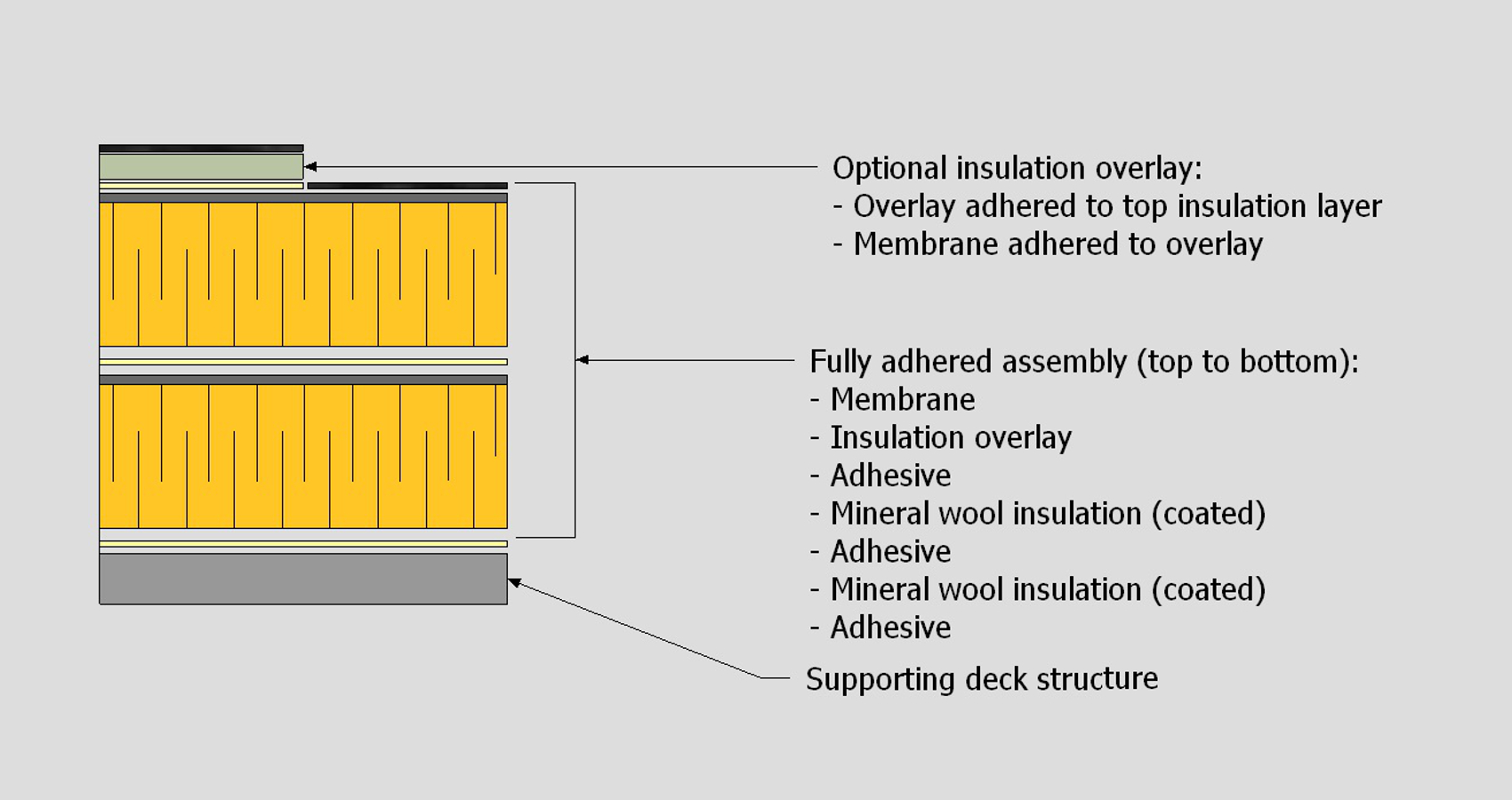 Optional insulation overlay:
- Overlay adhered to top insulation layer
- Membrane adhered to overlay

Fully adhered assembly (top to bottom):
- Membrane
- Insulation overlay
- Adhesive
- Mineral wool insulation (coated)
- Adhesive
- Mineral wool insulation (coated)
- Adhesive

Supporting deck structure