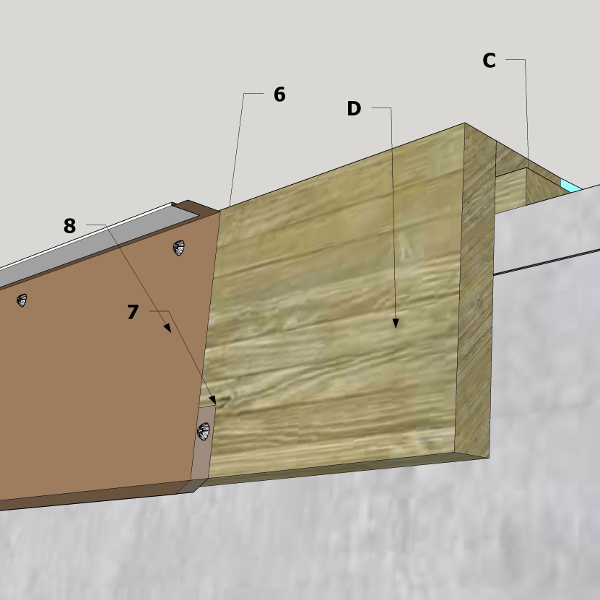 C
6
D
8
7