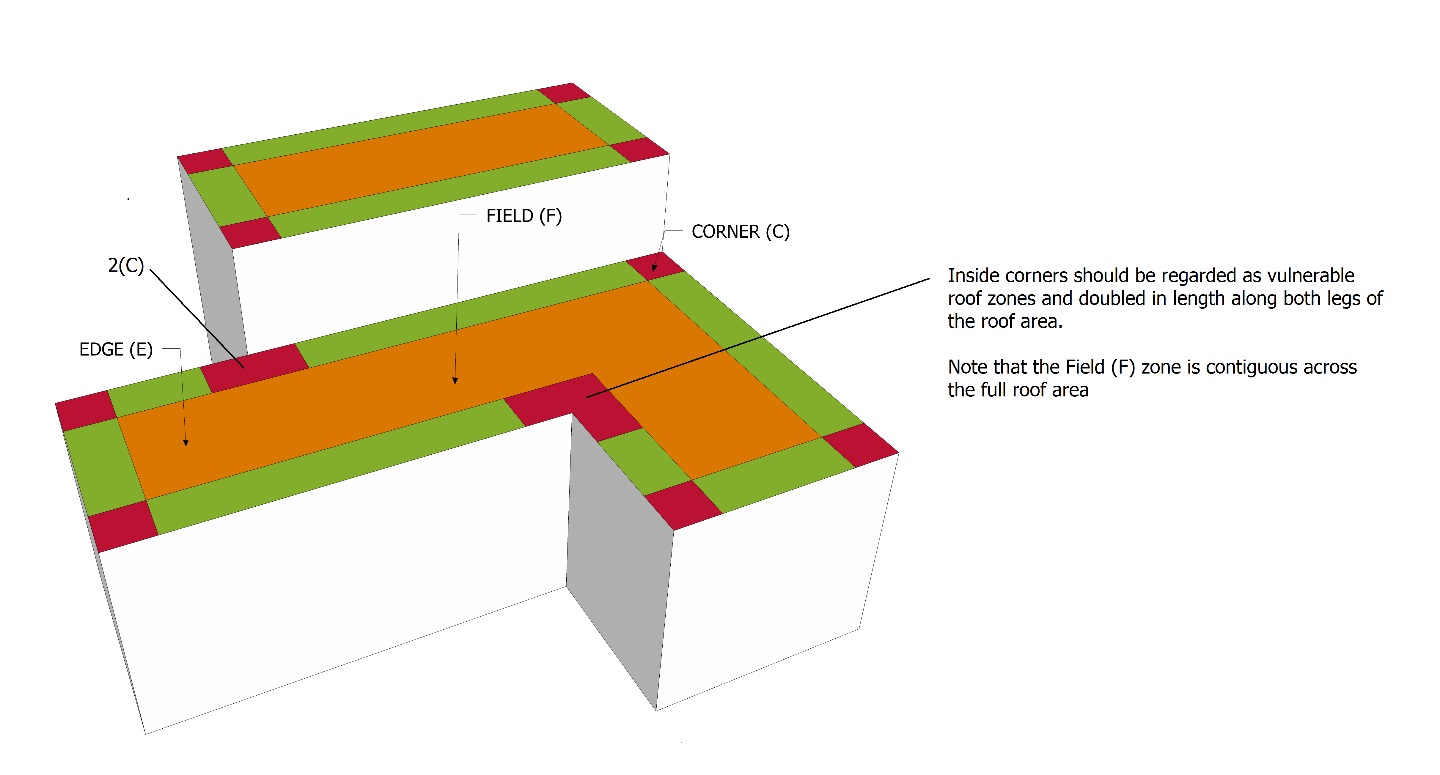 FIELD (F)

CORNER (C)

2(C)

EDGE (E)

Inside corners should be regarded as vulnerable roof zones and doubled in length along both legs of the roof area.

Note that the Field (F) zone is contiguous across the full roof area