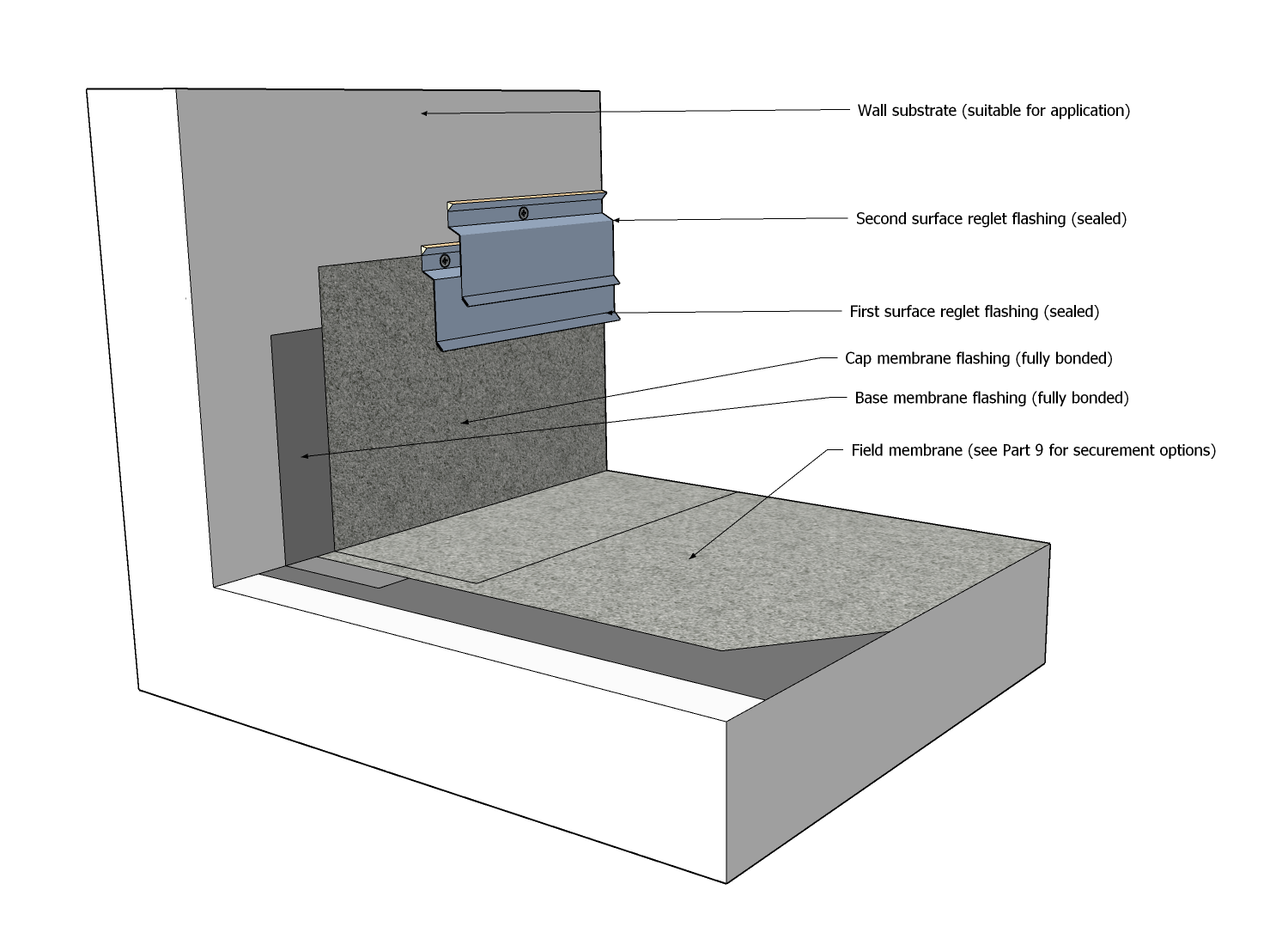 Wall substrate (suitable for application)

Second surface reglet flashing (sealed)

First surface reglet flashing (sealed)

Cap membrane flashing (fully bonded)

Base membrane flashing (fully bonded)

Field membrane (see Part 9 for securement options)