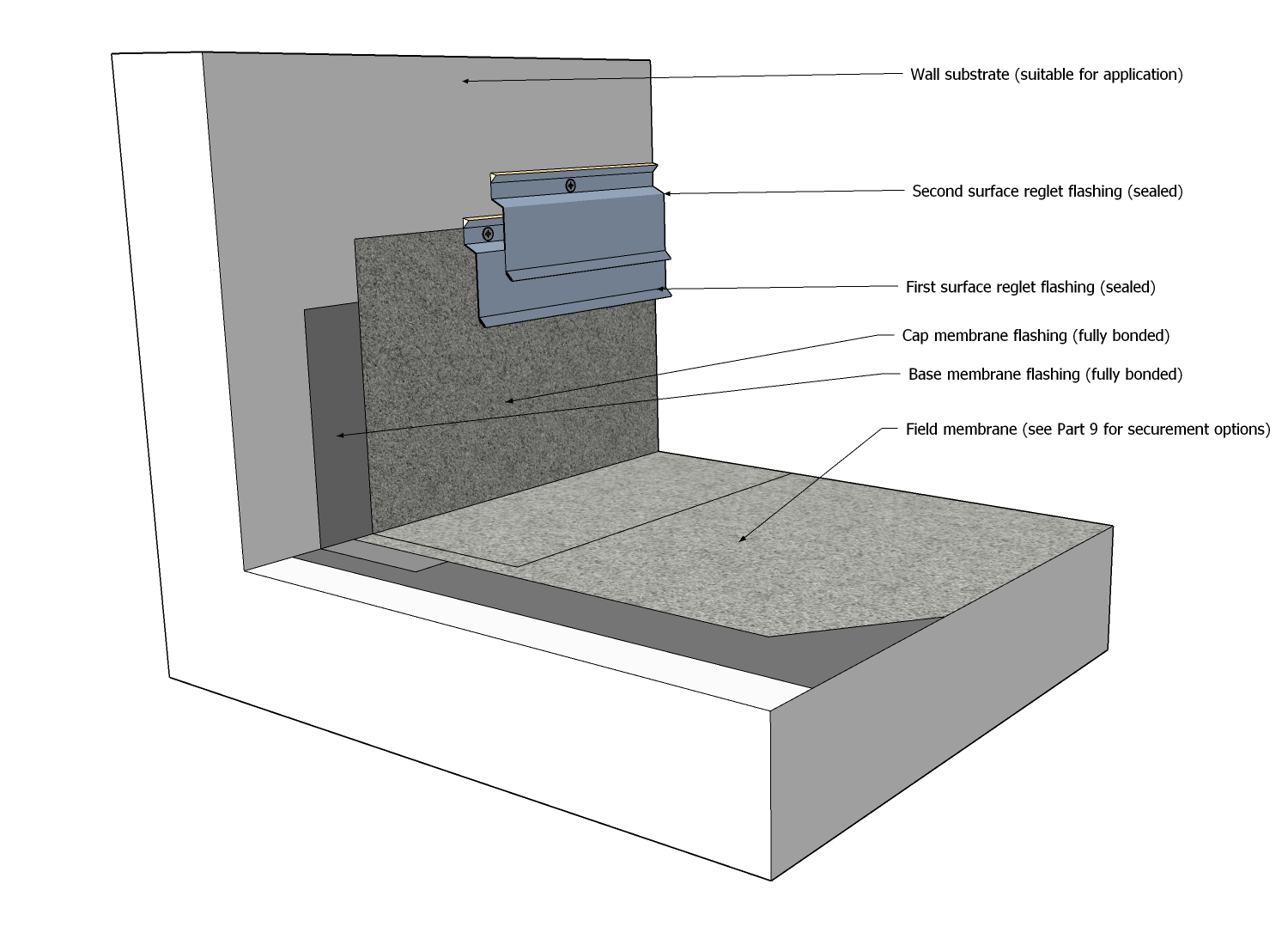 Wall substrate (suitable for application)

Second surface reglet flashing (sealed)

First surface reglet flashing (sealed)

Cap membrane flashing (fully bonded)

Base membrane flashing (fully bonded)

Field membrane (see Part 9 for securement options)