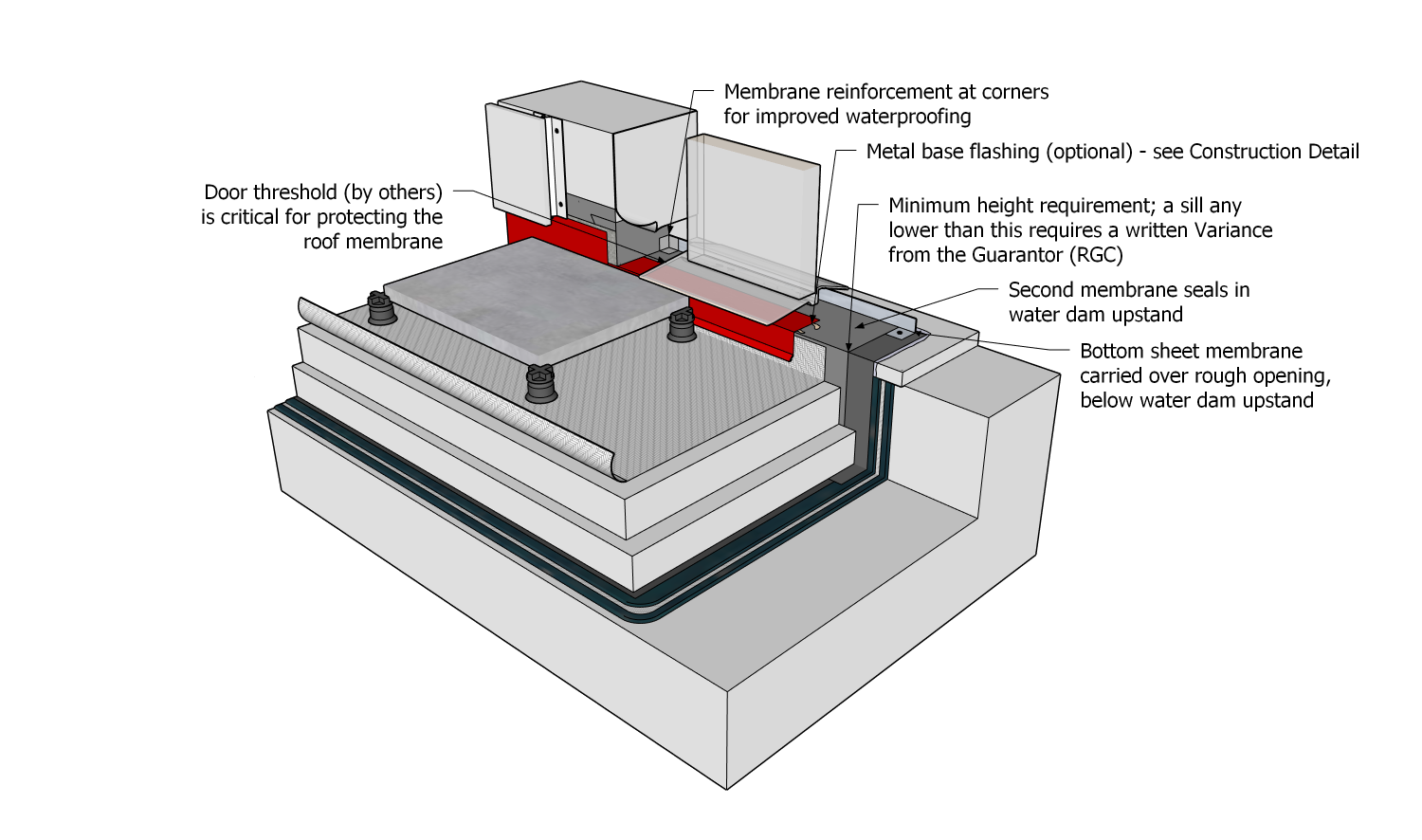 Membrane reinforcement at corners for improved waterproofing

Metal base flashing (optional) - see Construction Detail

Door threshold (by others) is critical for protecting the roof membrane

Minimum height requirement; a sill any lower than this requires a written Variance from the Guarantor (RGC)

Second membrane seals in water dam upstand

Bottom sheet membrane carried over rough opening, below water dam upstand