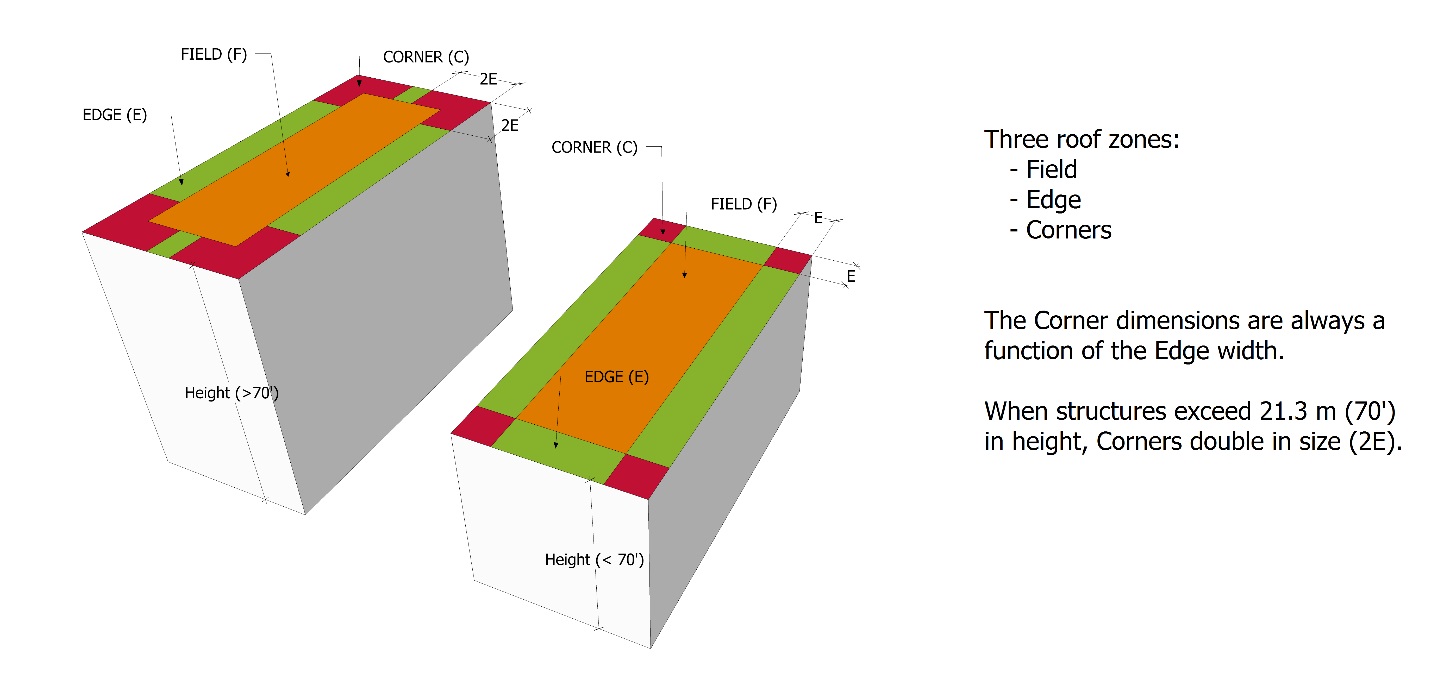 FIELD (F)
CORNER (C)
2E
2E
EDGE (E)
Height (>70')

CORNER (C)
FIELD (F)
E
E
EDGE (E)
Height (< 70')

Three roof zones:
- Field
- Edge
- Corners

The Corner dimensions are always a function of the Edge width.

When structures exceed 21.3 m (70') in height, Corners double in size (2E).