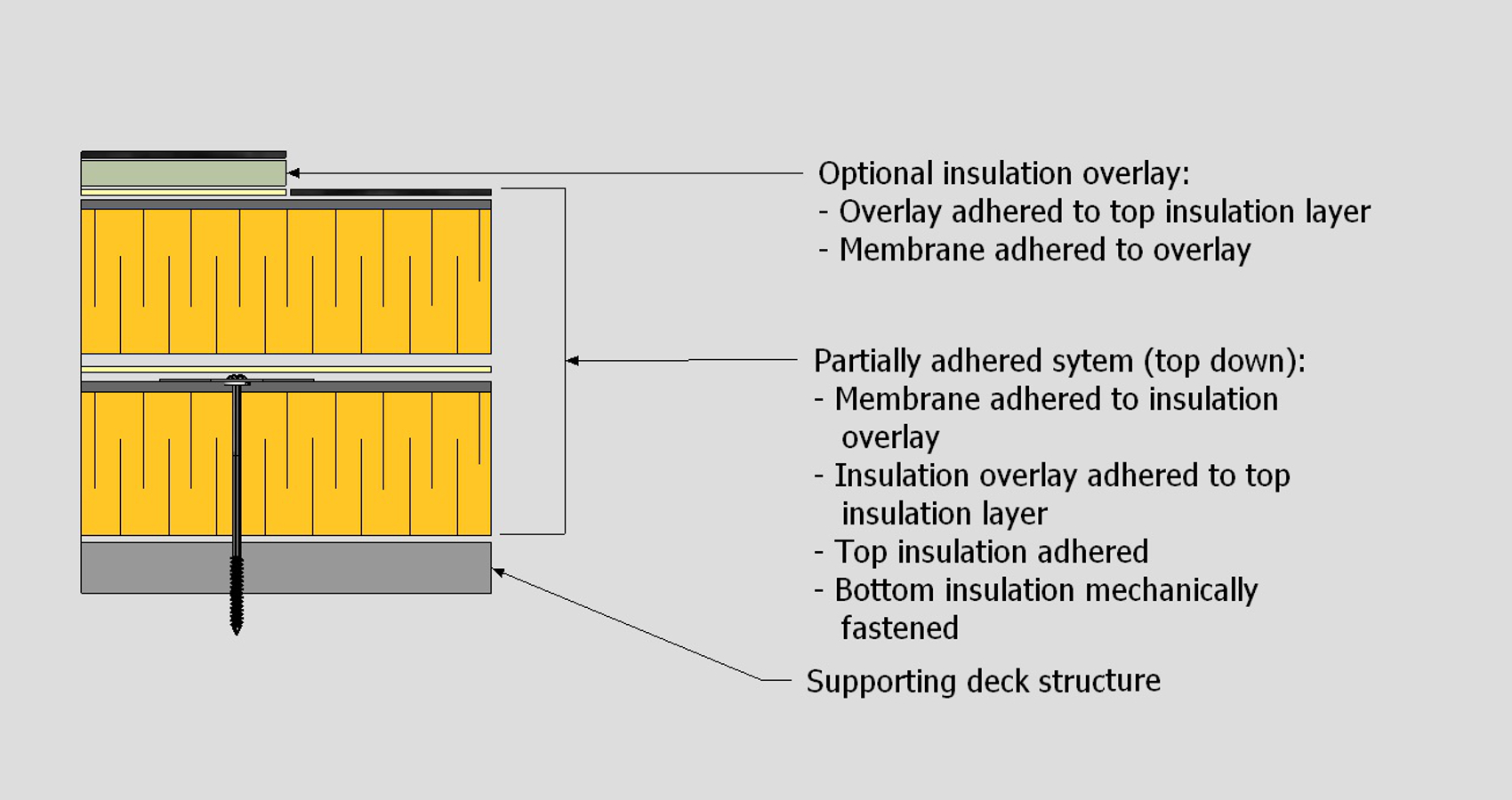 Optional insulation overlay:
- Overlay adhered to top insulation layer
- Membrane adhered to overlay

Partially adhered sytem (top down):
- Membrane adhered to insulation overlay
- Insulation overlay adhered to top insulation layer
- Top insulation adhered
- Bottom insulation mechanically fastened

Supporting deck structure