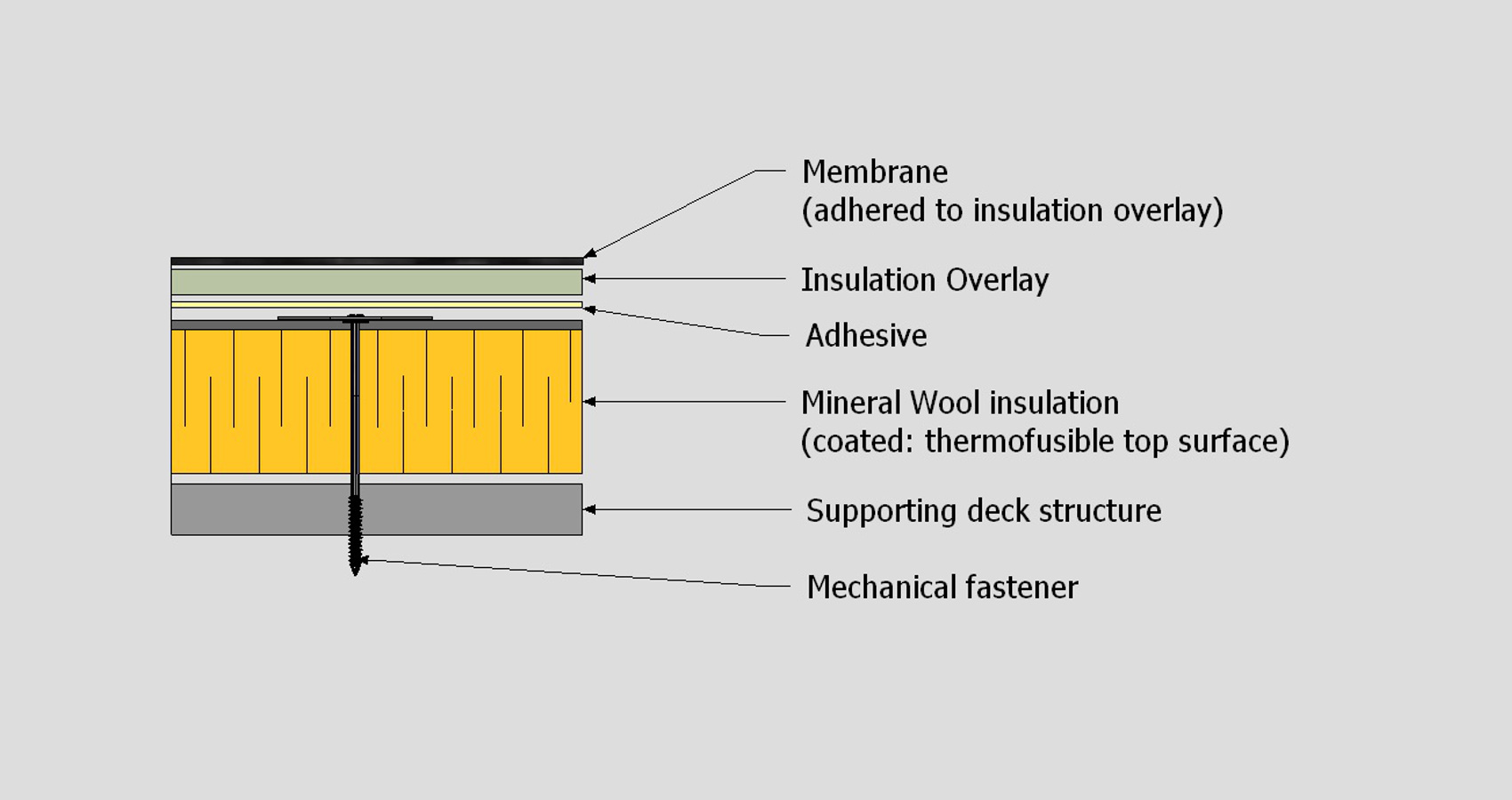 Membrane
(adhered to insulation overlay)

Insulation Overlay

Adhesive

Mineral Wool insulation
(coated: thermofusible top surface)

Supporting deck structure

Mechanical fastener