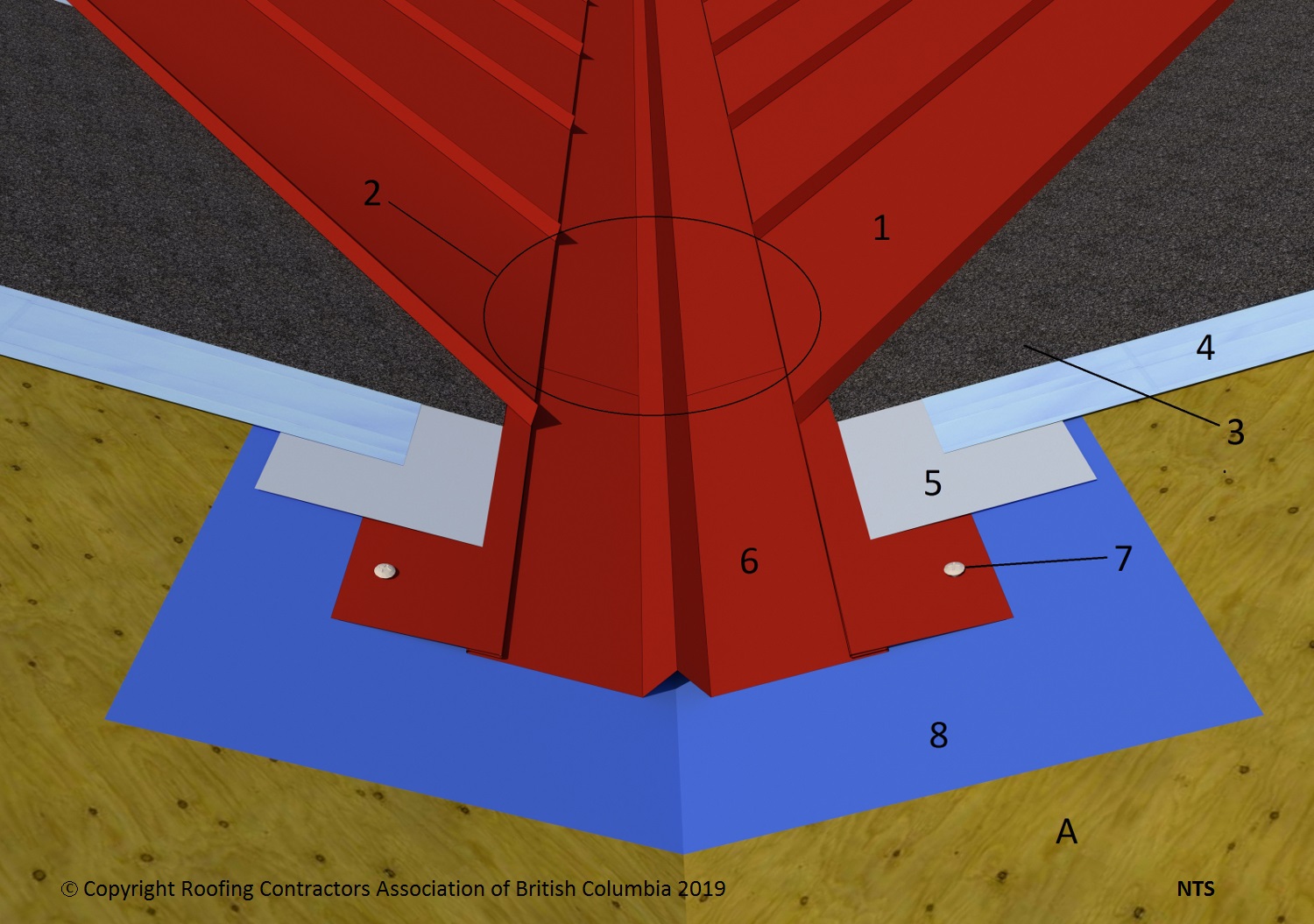 2
1
4
3
5
6
7
8
A
© Copyright Roofing Contractors Association of British Columbia 2019
NTS