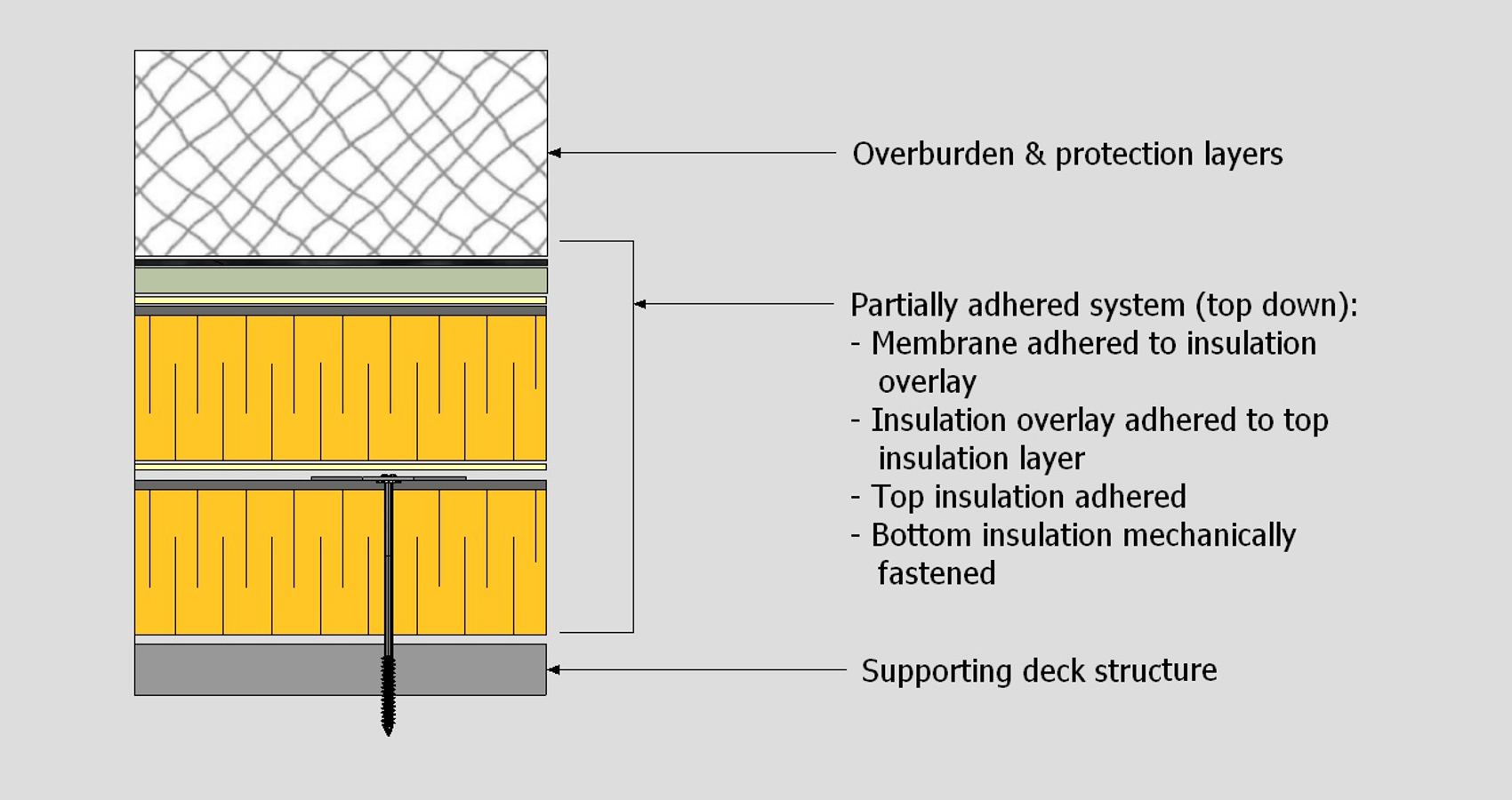 Overburden & protection layers

Partially adhered system (top down):
- Membrane adhered to insulation overlay
- Insulation overlay adhered to top insulation layer
- Top insulation adhered
- Bottom insulation mechanically fastened

Supporting deck structure