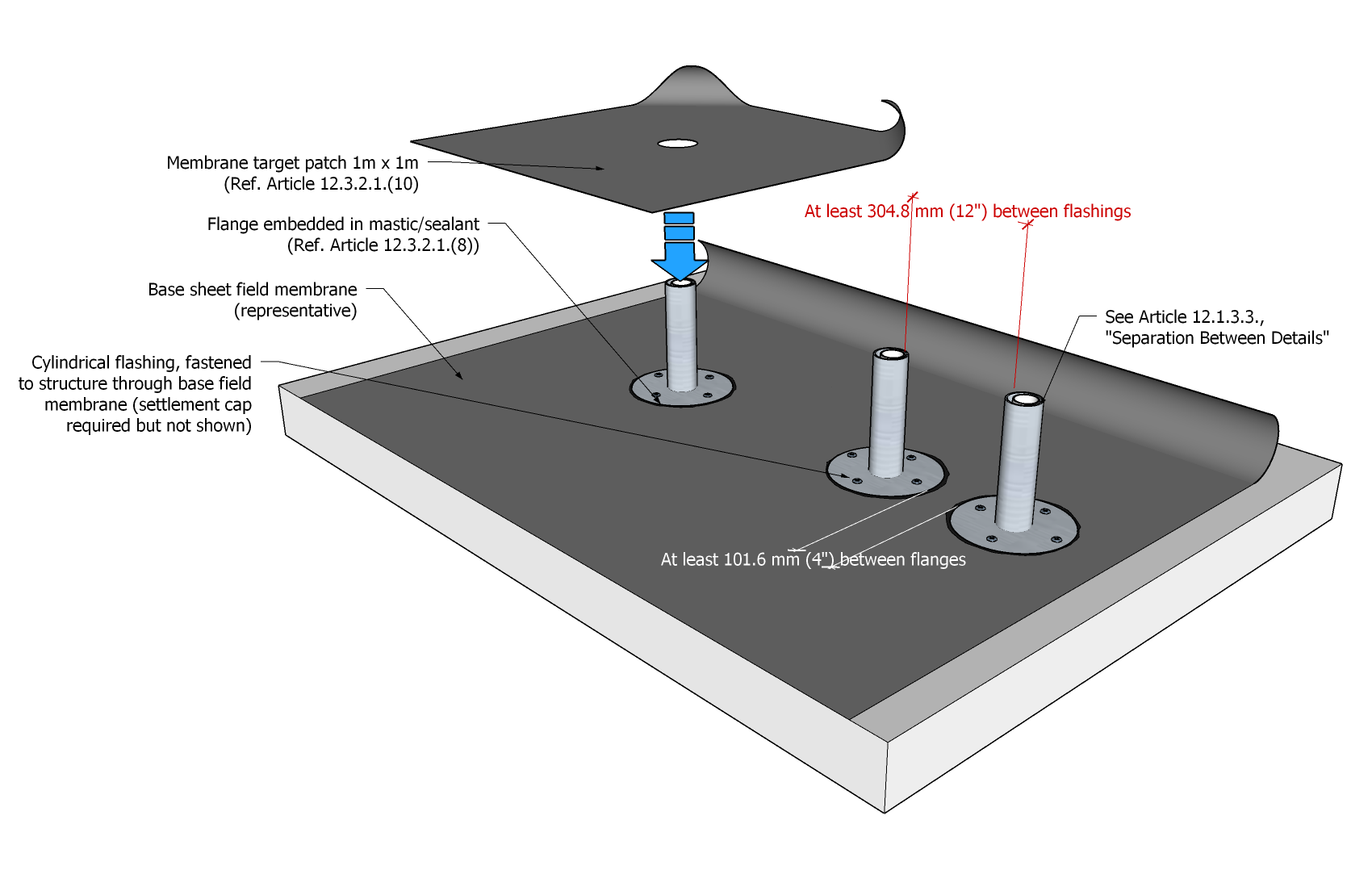 Membrane target patch 1m x 1m
(Ref. Article 12.3.2.1.(10)

Flange embedded in mastic/sealant
(Ref. Article 12.3.2.1.(8))

Base sheet field membrane
(representative)

Cylindrical flashing, fastened to structure through base field membrane (settlement cap required but not shown)

At least 304.8 mm (12") between flashings

See Article 12.1.3.3., "Separation Between Details"

At least 101.6 mm (4") between flanges