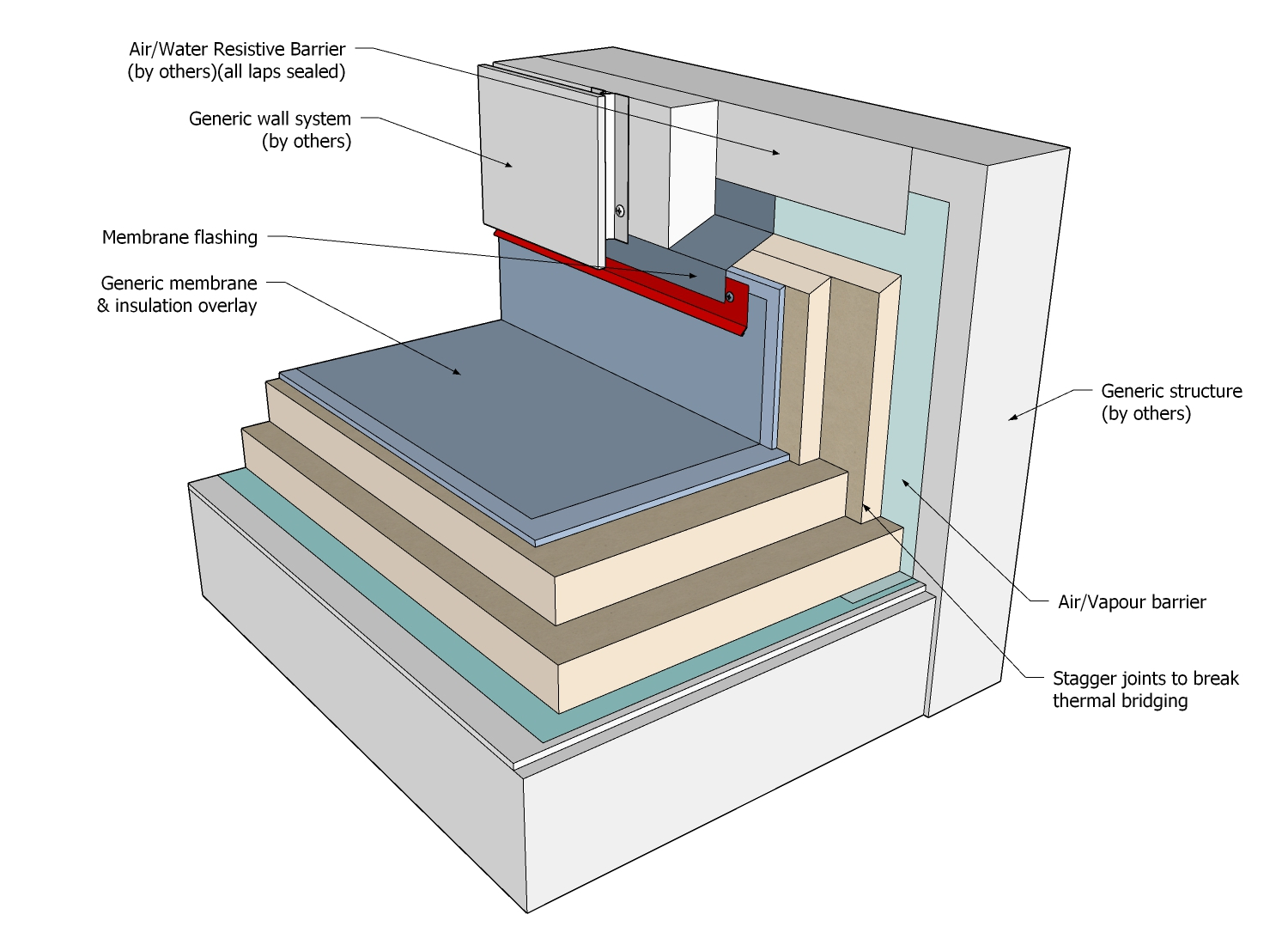 Air/Water Resistive Barrier
(by others)(all laps sealed)

Generic wall system
(by others)

Membrane flashing

Generic membrane
& insulation overlay

Generic structure
(by others)

Air/Vapour barrier

Stagger joints to break
thermal bridging