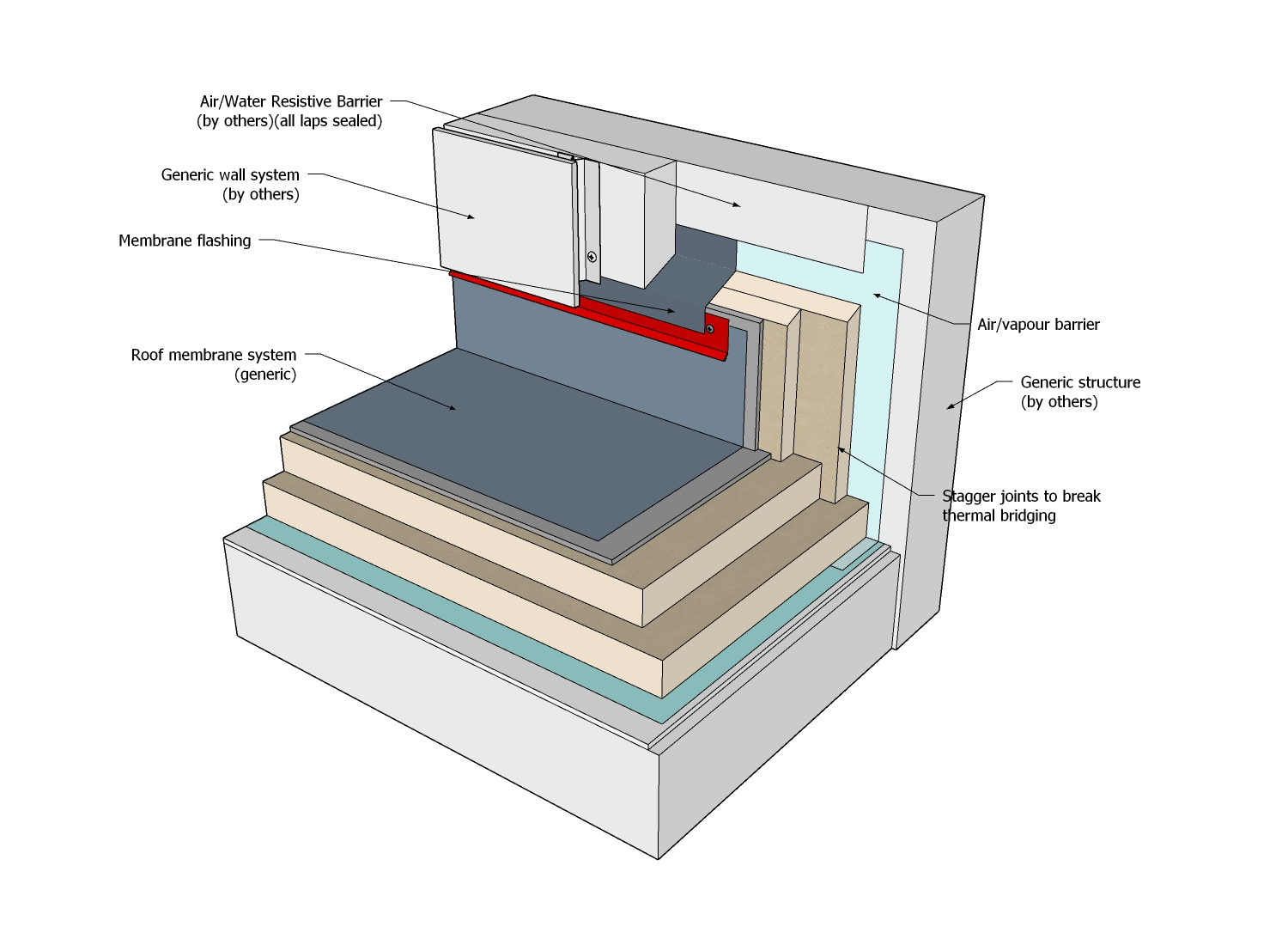 Air/Water Resistive Barrier
(by others)(all laps sealed)

Generic wall system
(by others)

Membrane flashing

Roof membrane system
(generic)

Air/vapour barrier

Generic structure
(by others)

Stagger joints to break
thermal bridging