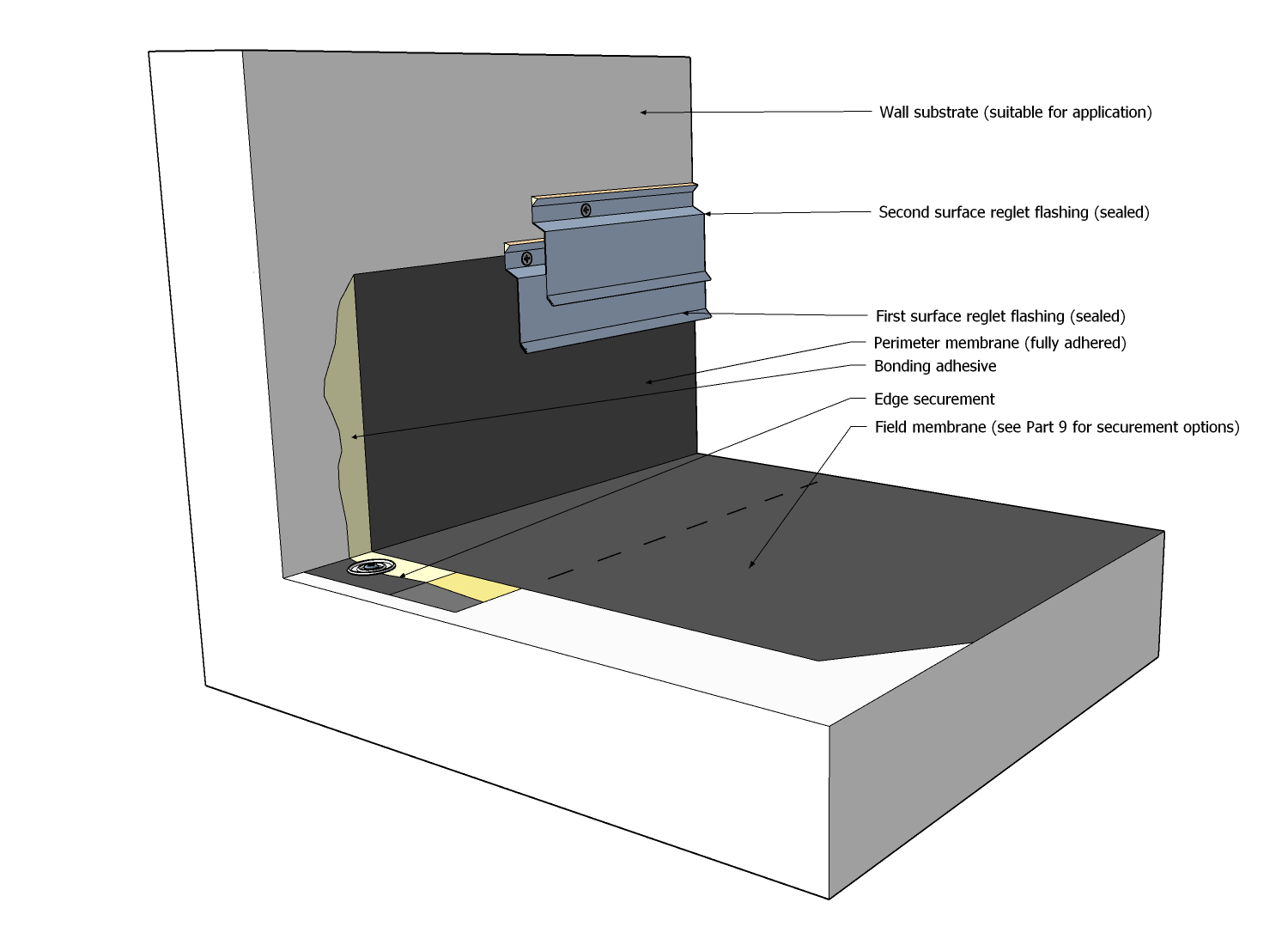 Wall substrate (suitable for application)

Second surface reglet flashing (sealed)

First surface reglet flashing (sealed)

Perimeter membrane (fully adhered)

Bonding adhesive

Edge securement

Field membrane (see Part 9 for securement options)