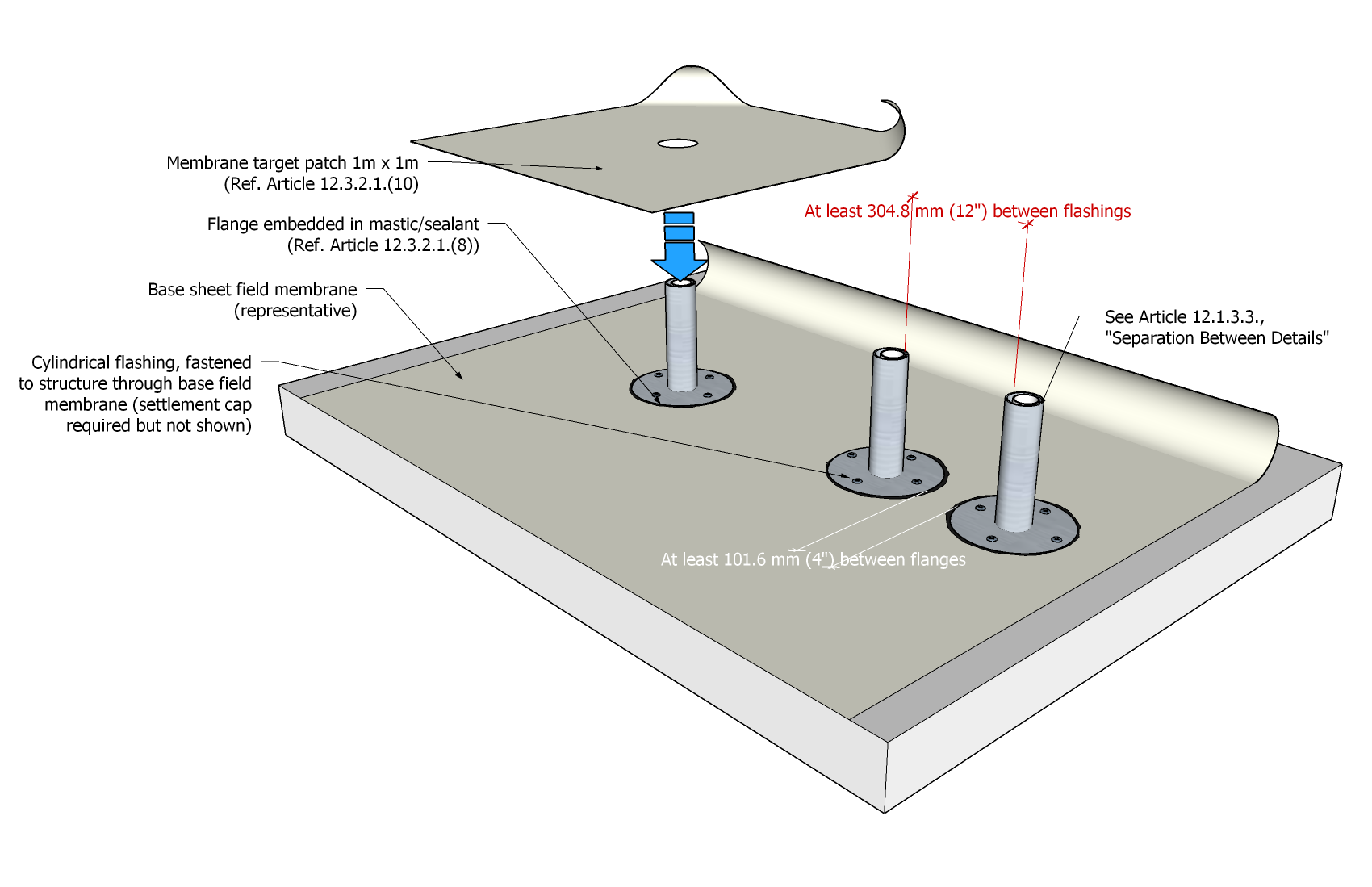 Membrane target patch 1m x 1m
(Ref. Article 12.3.2.1.(10)

Flange embedded in mastic/sealant
(Ref. Article 12.3.2.1.(8))

Base sheet field membrane
(representative)

Cylindrical flashing, fastened to structure through base field membrane (settlement cap required but not shown)

At least 304.8 mm (12") between flashings

See Article 12.1.3.3.,
"Separation Between Details"

At least 101.6 mm (4") between flanges