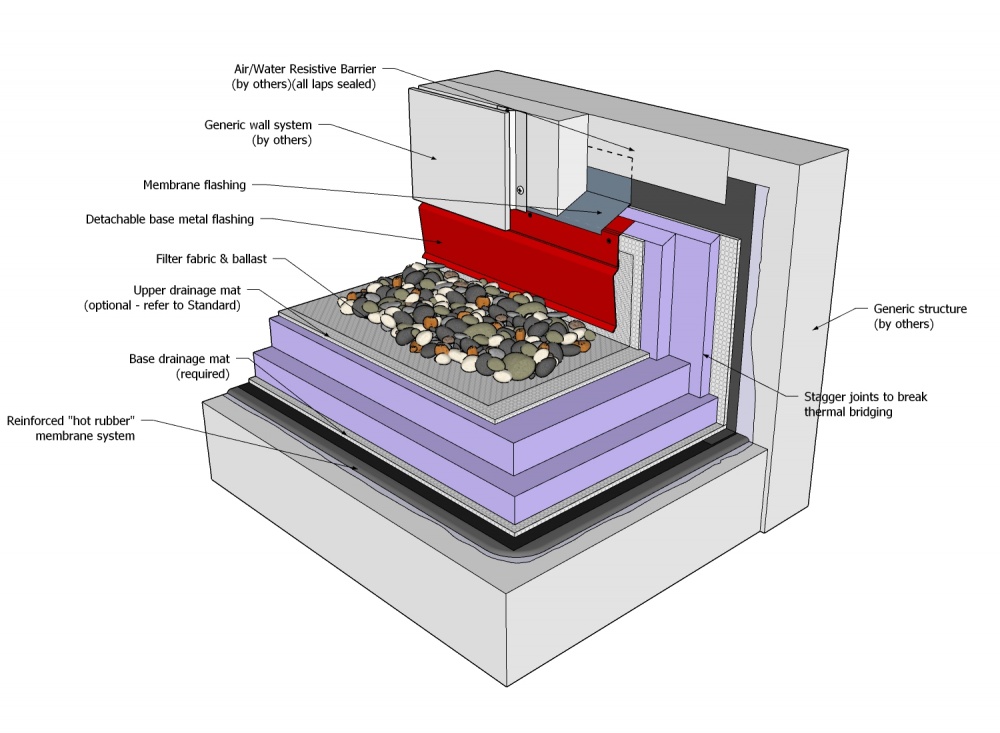 Air/Water Resistive Barrier (by others)(all laps sealed)

Generic wall system (by others)

Membrane flashing

Detachable base metal flashing

Filter fabric & ballast

Upper drainage mat (optional - refer to Standard)

Base drainage mat (required)

Reinforced "hot rubber" membrane system

Generic structure (by others)

Stagger joints to break thermal bridging