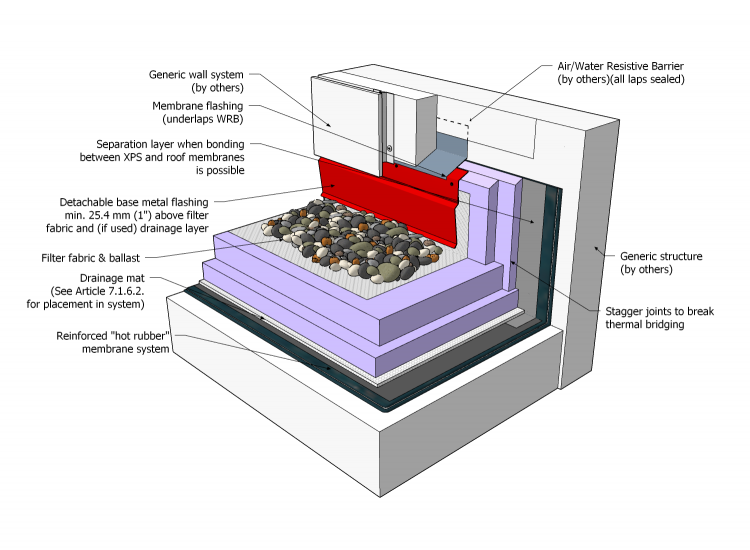 Generic wall system
(by others)

Membrane flashing
(underlaps WRB)

Separation layer when bonding
between XPS and roof membranes
is possible

Detachable base metal flashing
min. 25.4 mm (1") above filter
fabric and (if used) drainage layer

Filter fabric & ballast

Drainage mat
(See Article 7.1.6.2.
for placement in system)

Reinforced "hot rubber"
membrane system

Air/Water Resistive Barrier
(by others)(all laps sealed)

Generic structure
(by others)

Stagger joints to break
thermal bridging