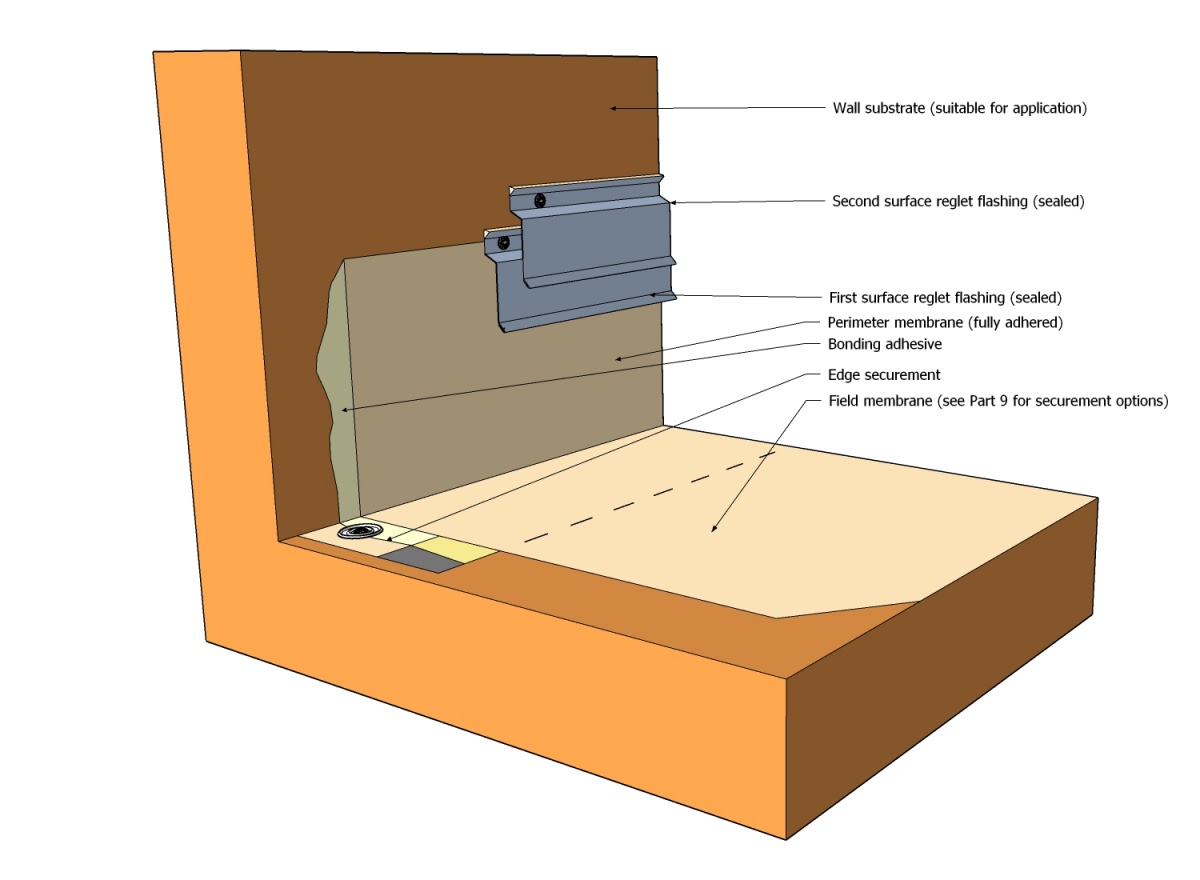 Wall substrate (suitable for application)

Second surface reglet flashing (sealed)

First surface reglet flashing (sealed)

Perimeter membrane (fully adhered)

Bonding adhesive

Edge securement

Field membrane (see Part 9 for securement options)