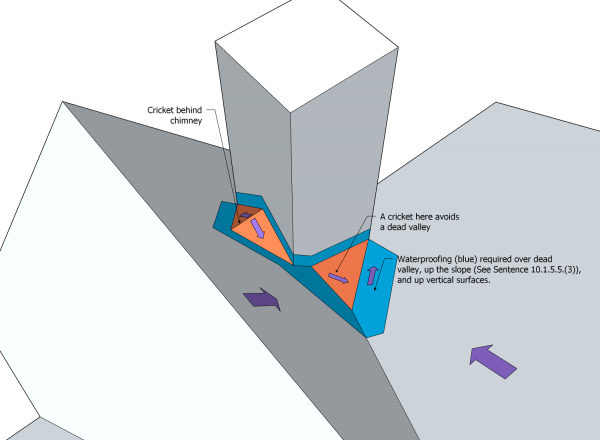 Cricket behind chimney

A cricket here avoids a dead valley

Waterproofing (blue) required over dead valley, up the slope (See Sentence 10.1.5.5.(3)), and up vertical surfaces.