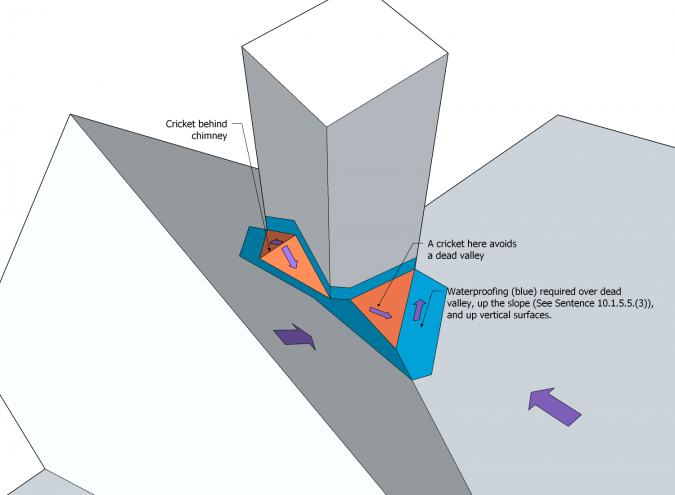 Cricket behind chimney

A cricket here avoids a dead valley

Waterproofing (blue) required over dead valley, up the slope (See Sentence 10.1.5.5.(3)), and up vertical surfaces.