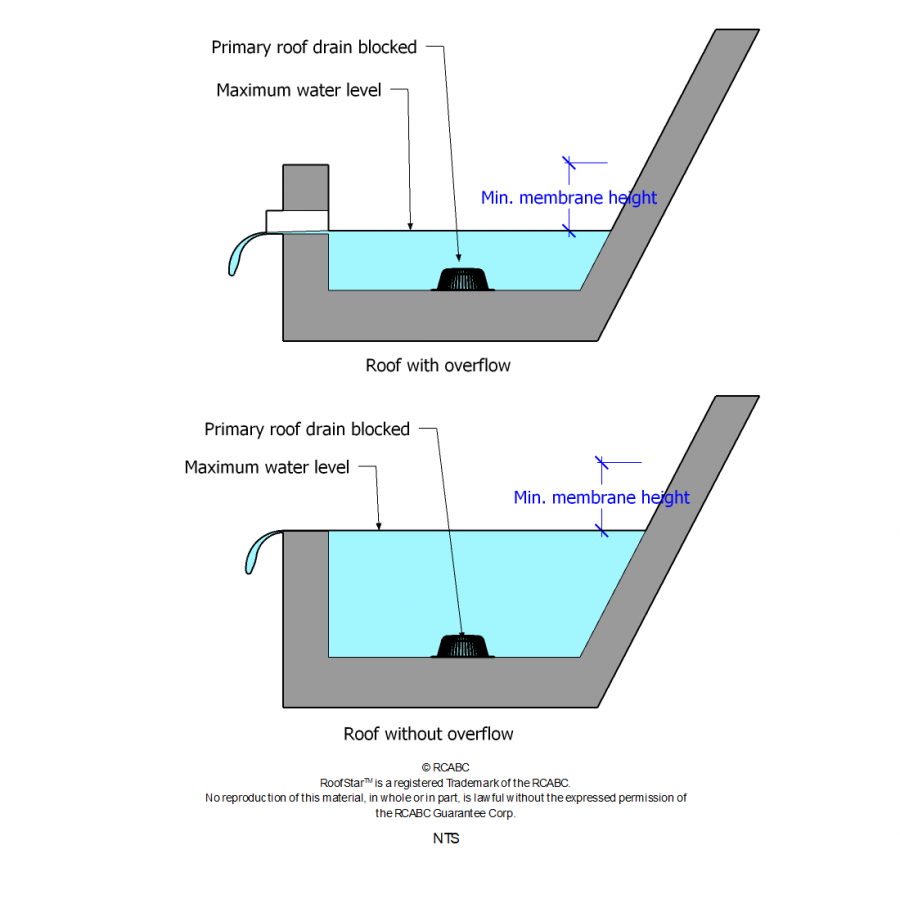 Primary roof drain blocked

Maximum water level

Min. membrane height

Roof with overflow

Primary roof drain blocked

Maximum water level

Min. membrane height

Roof without overflow

© RCABC
RoofStar™ is a registered Trademark of the RCABC.
No reproduction of this material, in whole or in part, is lawful without the expressed permission of the RCABC Guarantee Corp.

NTS