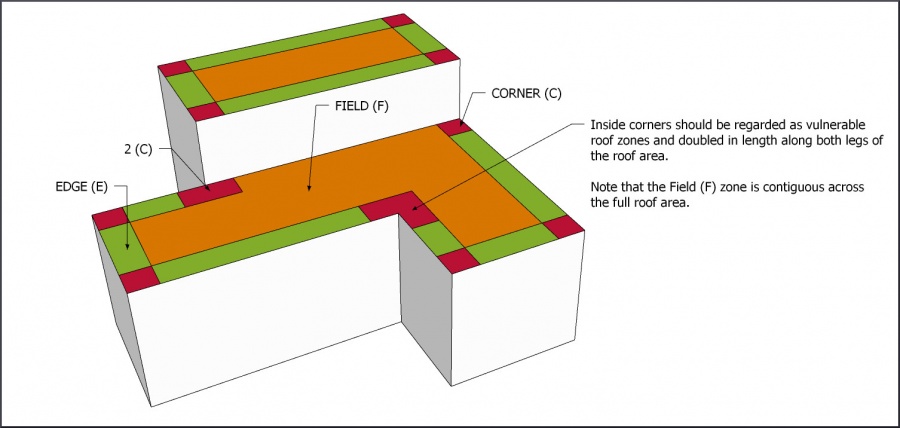 FIELD (F)

CORNER (C)

2 (C)

EDGE (E)

Inside corners should be regarded as vulnerable roof zones and doubled in length along both legs of the roof area.

Note that the Field (F) zone is contiguous across the full roof area.