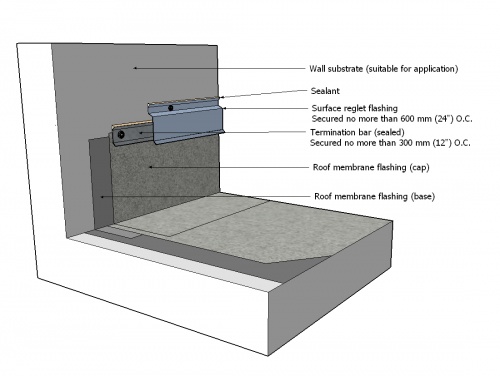 Wall substrate (suitable for application)

Sealant

Surface reglet flashing
Secured no more than 600 mm (24") O.C.

Termination bar (sealed)
Secured no more than 300 mm (12") O.C.

Roof membrane flashing (cap)

Roof membrane flashing (base)