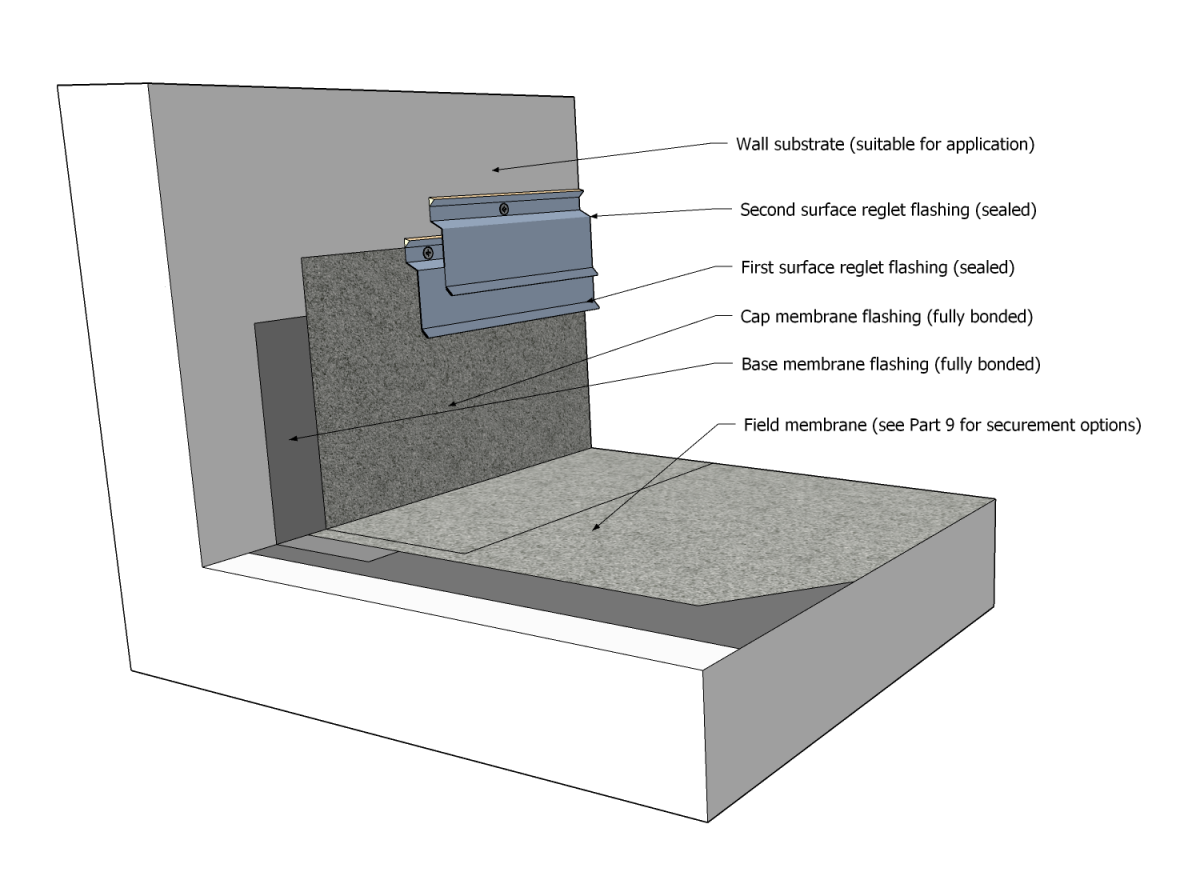 Wall substrate (suitable for application)

Second surface reglet flashing (sealed)

First surface reglet flashing (sealed)

Cap membrane flashing (fully bonded)

Base membrane flashing (fully bonded)

Field membrane (see Part 9 for securement options)