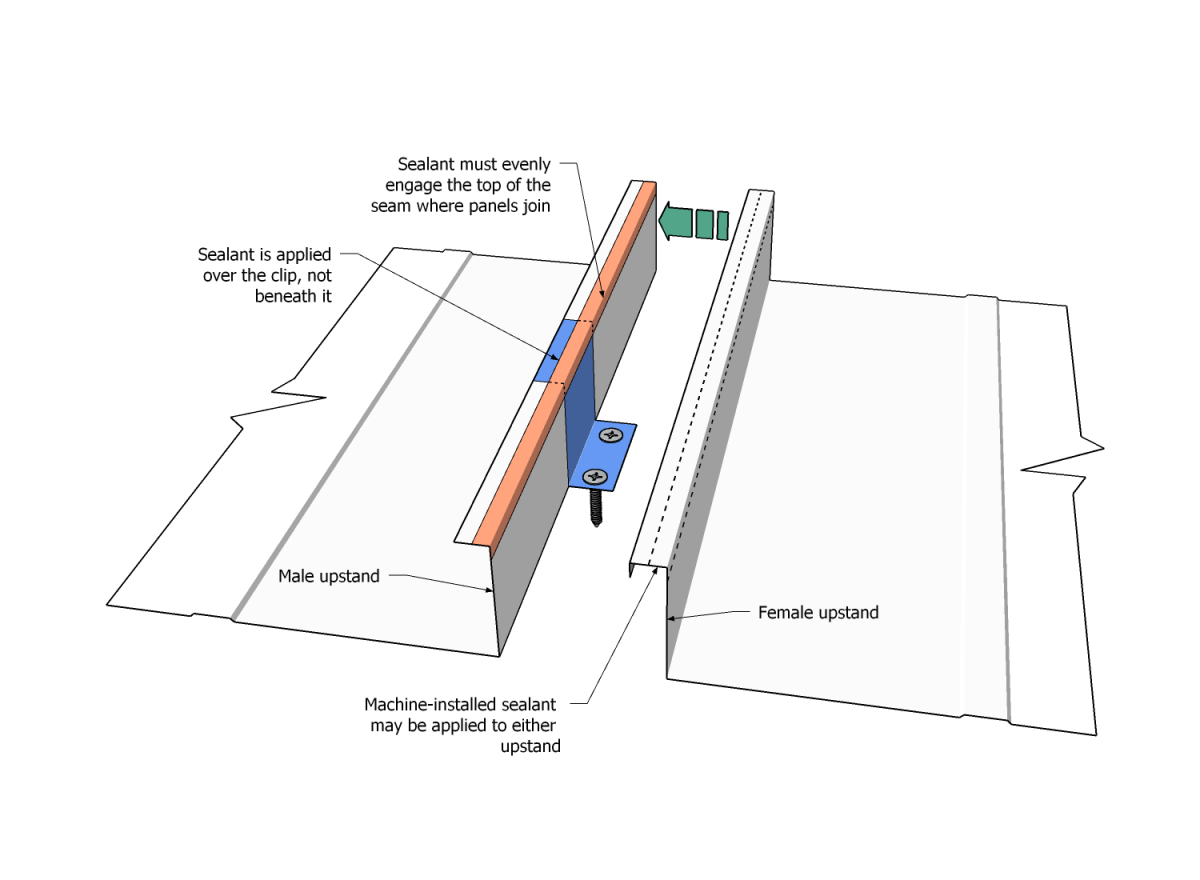 Sealant must evenly engage the top of the seam where panels join

Sealant is applied over the clip, not beneath it

Male upstand

Female upstand

Machine-installed sealant may be applied to either upstand