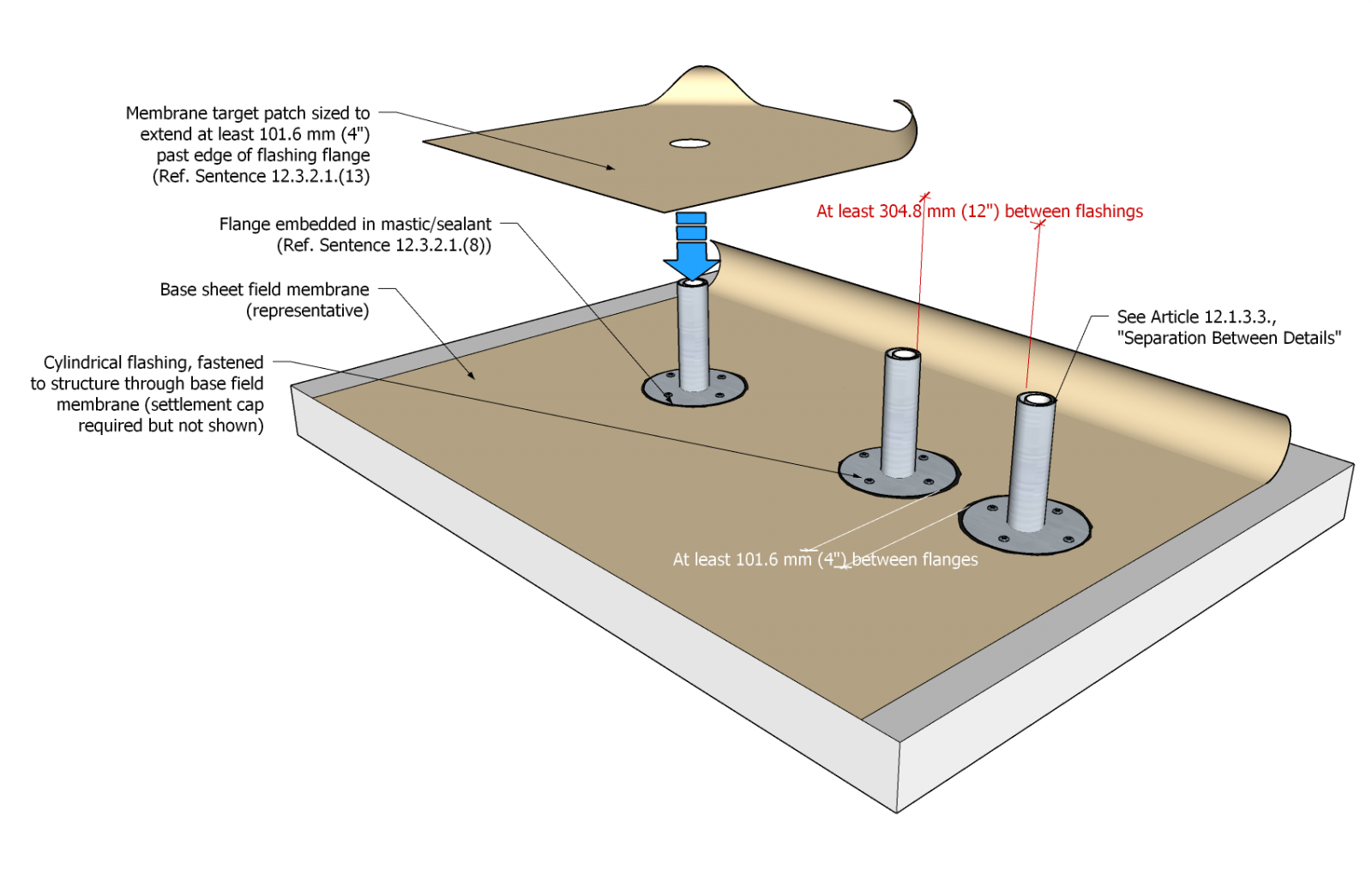 Membrane target patch sized to extend at least 101.6 mm (4") past edge of flashing flange (Ref. Sentence 12.3.2.1.(13)

Flange embedded in mastic/sealant (Ref. Sentence 12.3.2.1.(8))

Base sheet field membrane (representative)

Cylindrical flashing, fastened to structure through base field membrane (settlement cap required but not shown)

At least 304.8 mm (12") between flashings

See Article 12.1.3.3., "Separation Between Details"

At least 101.6 mm (4") between flanges