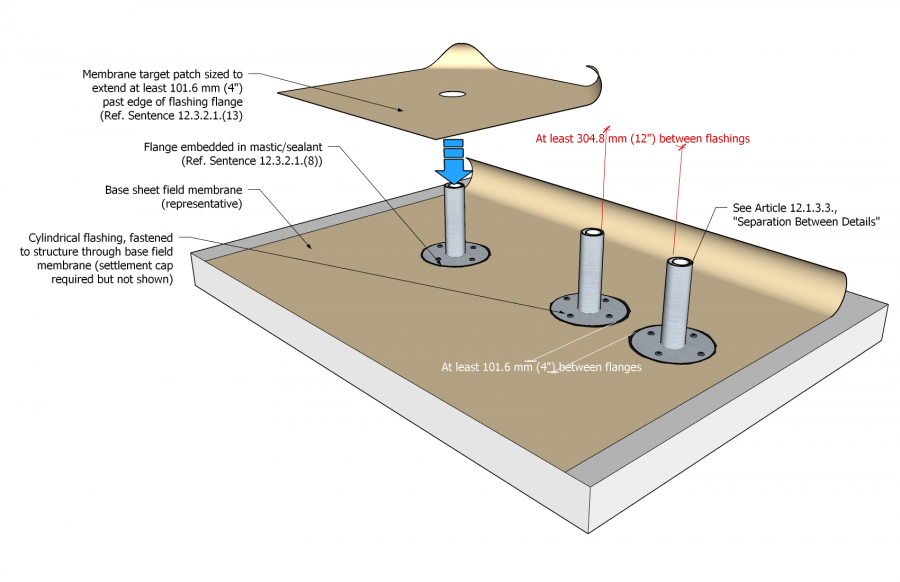 Membrane target patch sized to extend at least 101.6 mm (4") past edge of flashing flange (Ref. Sentence 12.3.2.1.(13)

Flange embedded in mastic/sealant (Ref. Sentence 12.3.2.1.(8))

Base sheet field membrane (representative)

Cylindrical flashing, fastened to structure through base field membrane (settlement cap required but not shown)

At least 304.8 mm (12") between flashings

See Article 12.1.3.3., "Separation Between Details"

At least 101.6 mm (4") between flanges