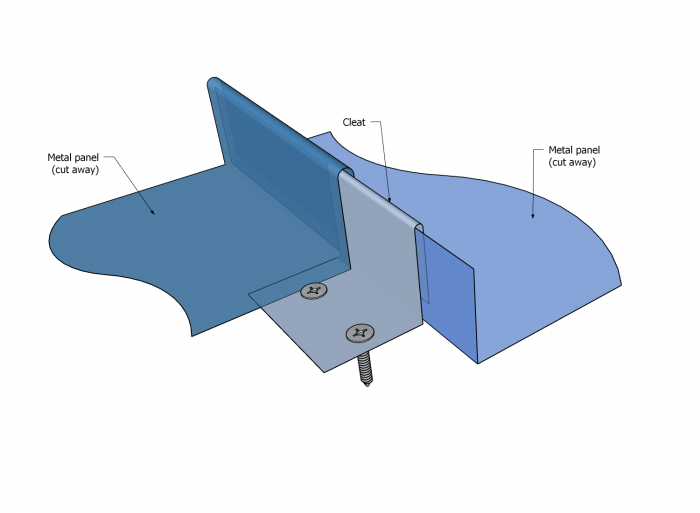 Metal panel
(cut away)

Cleat

Metal panel
(cut away)