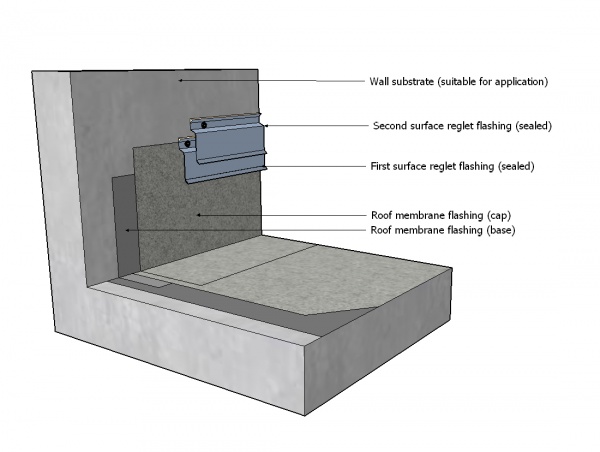 Wall substrate (suitable for application)

Second surface reglet flashing (sealed)

First surface reglet flashing (sealed)

Roof membrane flashing (cap)
Roof membrane flashing (base)