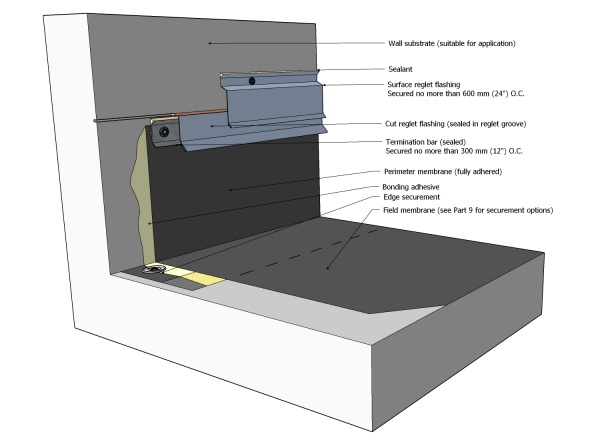 Wall substrate (suitable for application)

Sealant

Surface reglet flashing
Secured no more than 600 mm (24") O.C.

Cut reglet flashing (sealed in reglet groove)

Termination bar (sealed)
Secured no more than 300 mm (12") O.C.

Perimeter membrane (fully adhered)

Bonding adhesive

Edge securement

Field membrane (see Part 9 for securement options)