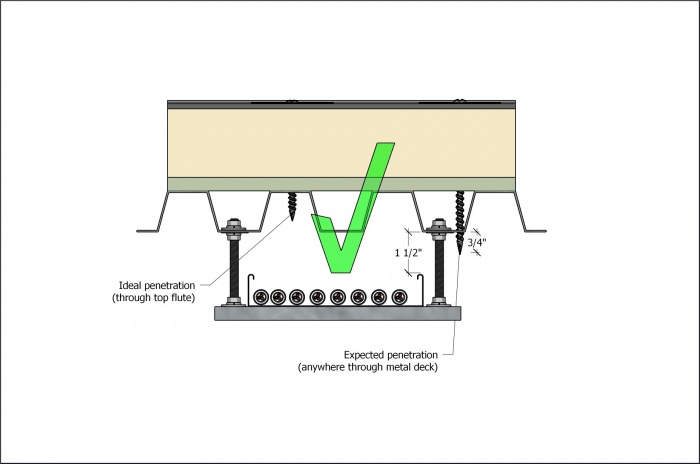 1 1/2"

3/4"

Ideal penetration
(through top flute)

Expected penetration
(anywhere through metal deck)