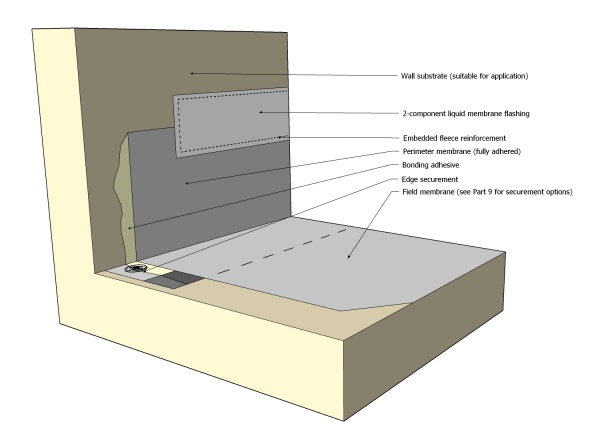 Wall substrate (suitable for application)

2-component liquid membrane flashing

Embedded fleece reinforcement

Perimeter membrane (fully adhered)

Bonding adhesive

Edge securement

Field membrane (see Part 9 for securement options)