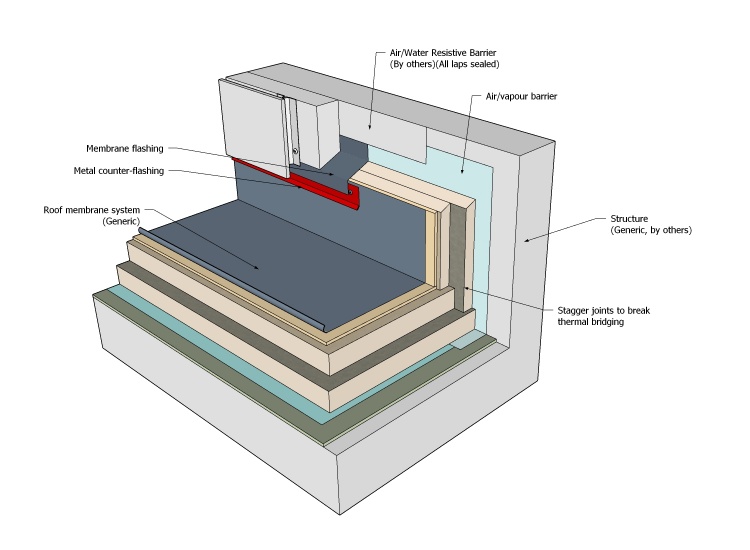 Air/Water Resistive Barrier
(By others)(All laps sealed)

Air/vapour barrier

Membrane flashing

Metal counter-flashing

Roof membrane system
(Generic)

Structure
(Generic, by others)

Stagger joints to break
thermal bridging