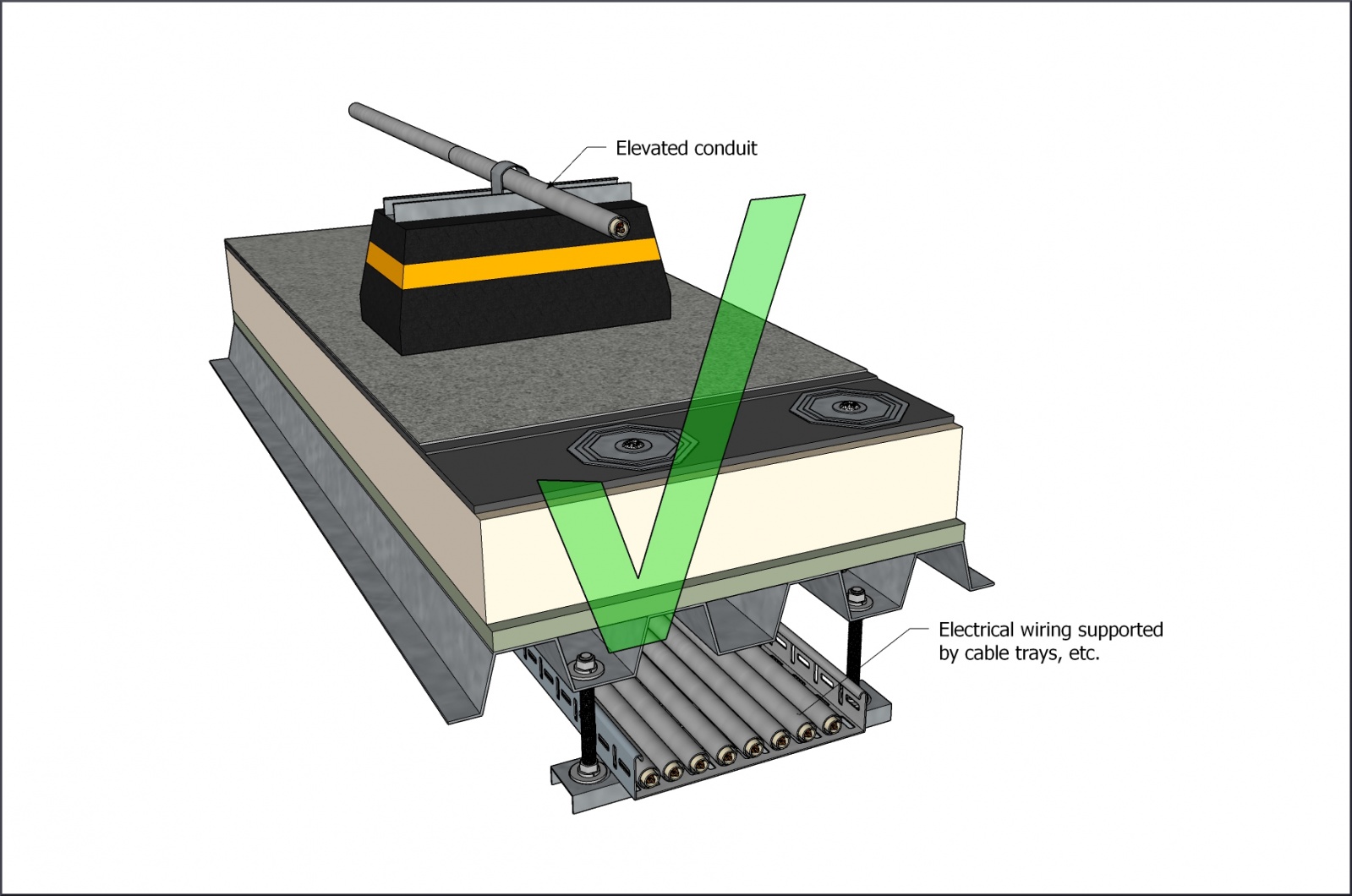 Elevated conduit

Electrical wiring supported by cable trays, etc.