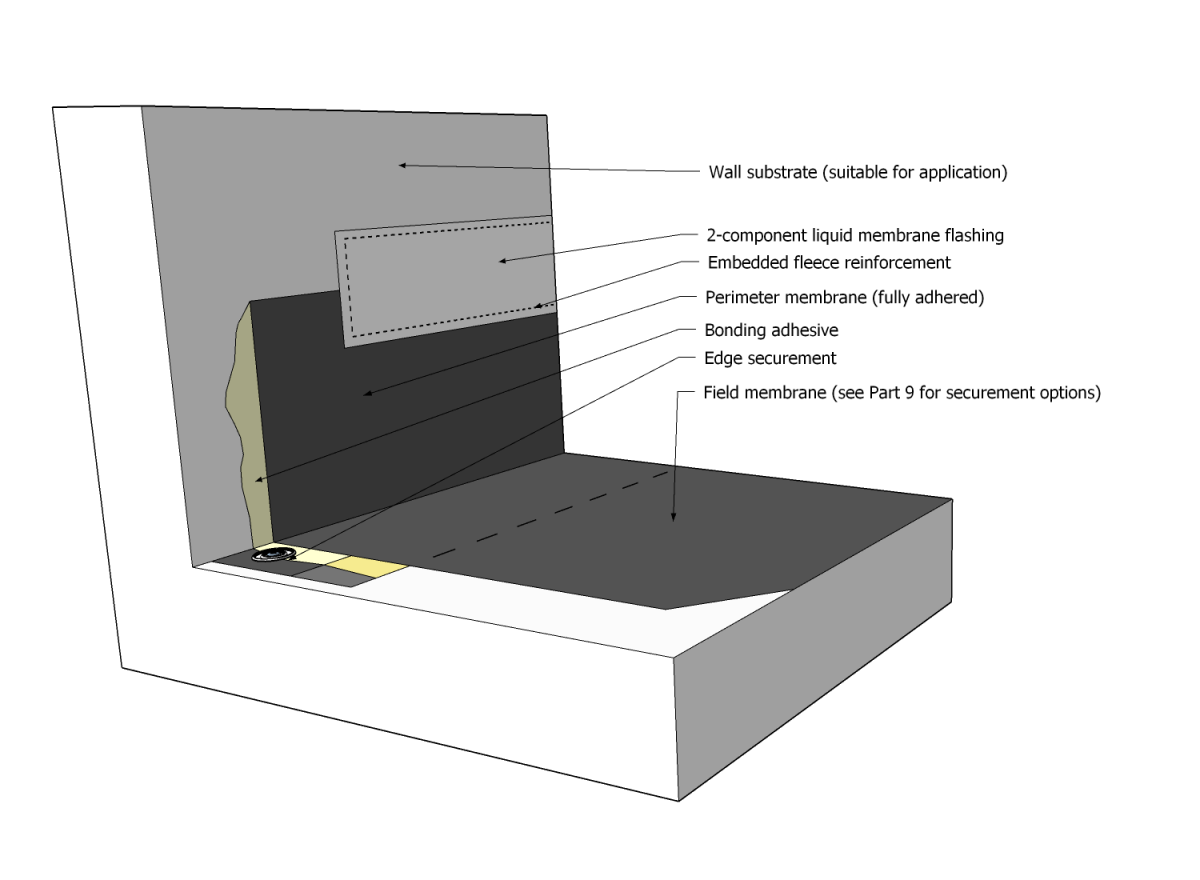 Wall substrate (suitable for application)

2-component liquid membrane flashing

Embedded fleece reinforcement

Perimeter membrane (fully adhered)

Bonding adhesive

Edge securement

Field membrane (see Part 9 for securement options)