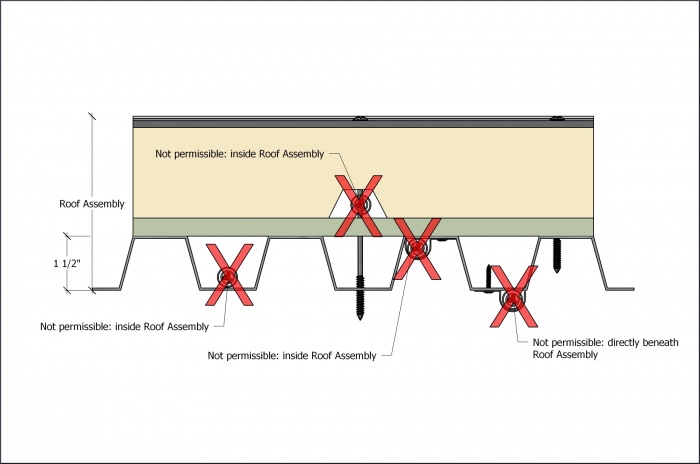 Not permissible: inside Roof Assembly

Roof Assembly

1 1/2"

Not permissible: inside Roof Assembly

Not permissible: inside Roof Assembly

Not permissible: directly beneath Roof Assembly