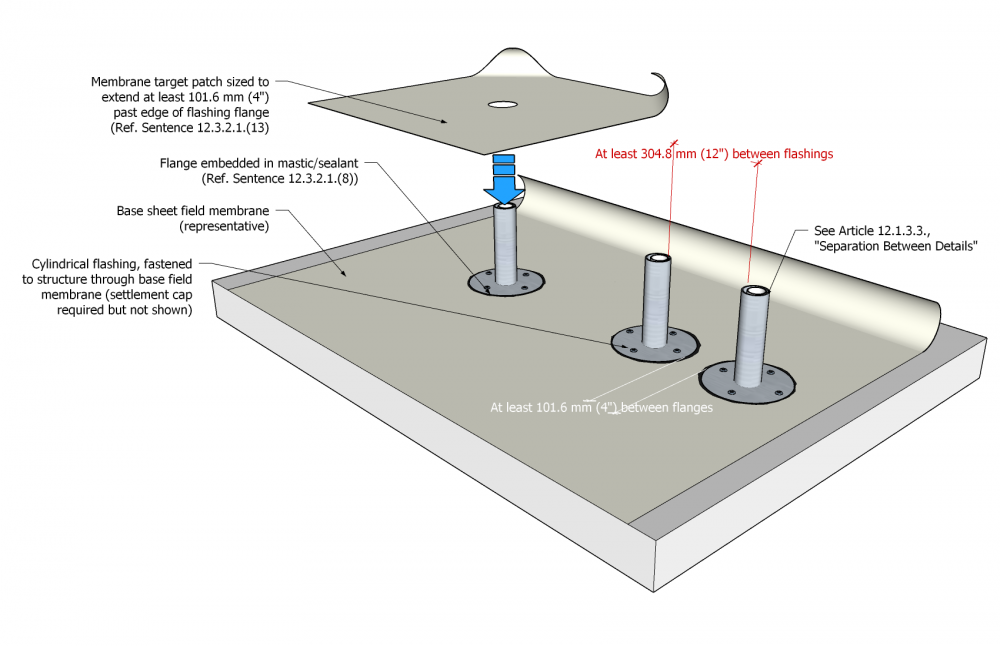 Membrane target patch sized to extend at least 101.6 mm (4") past edge of flashing flange (Ref. Sentence 12.3.2.1.(13)

Flange embedded in mastic/sealant (Ref. Sentence 12.3.2.1.(8))

At least 304.8 mm (12") between flashings

Base sheet field membrane (representative)

See Article 12.1.3.3., "Separation Between Details"

Cylindrical flashing, fastened to structure through base field membrane (settlement cap required but not shown)

At least 101.6 mm (4") between flanges