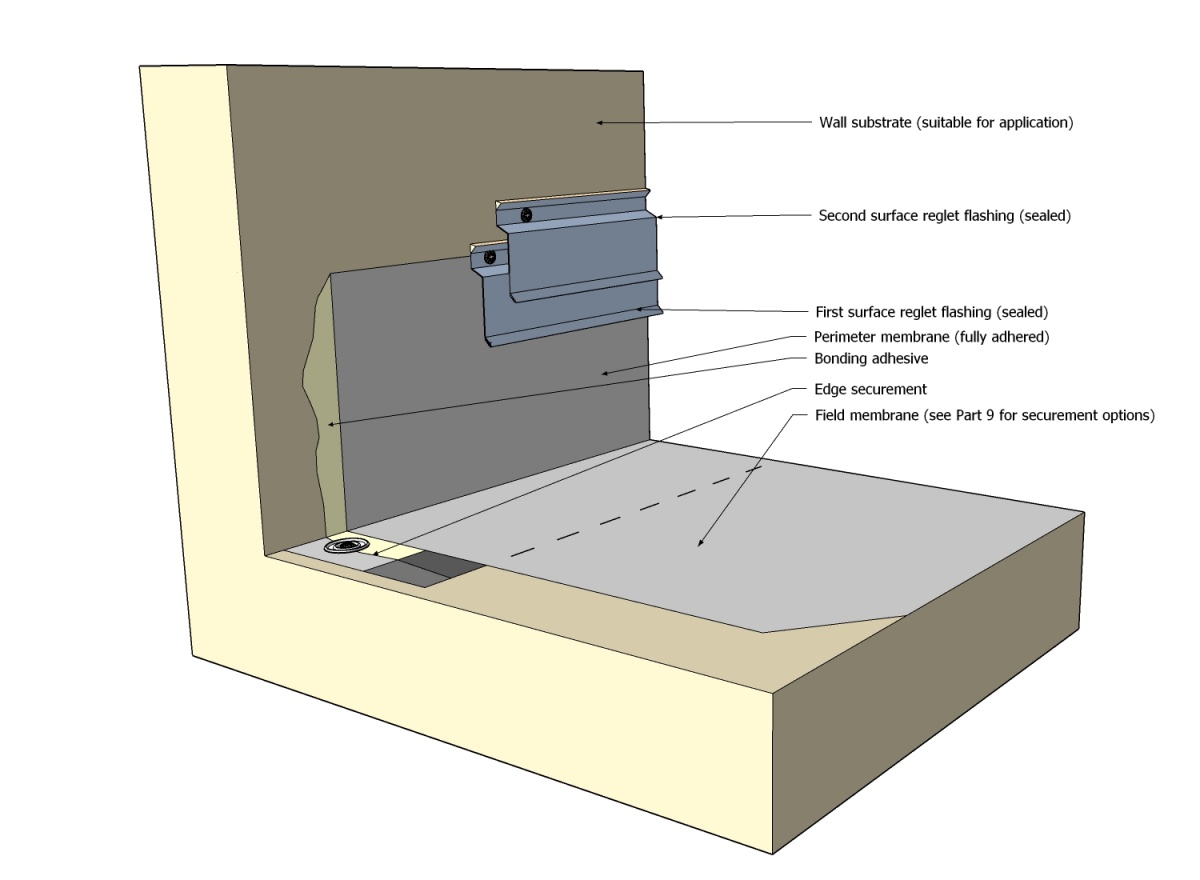 Wall substrate (suitable for application)

Second surface reglet flashing (sealed)

First surface reglet flashing (sealed)

Perimeter membrane (fully adhered)

Bonding adhesive

Edge securement

Field membrane (see Part 9 for securement options)