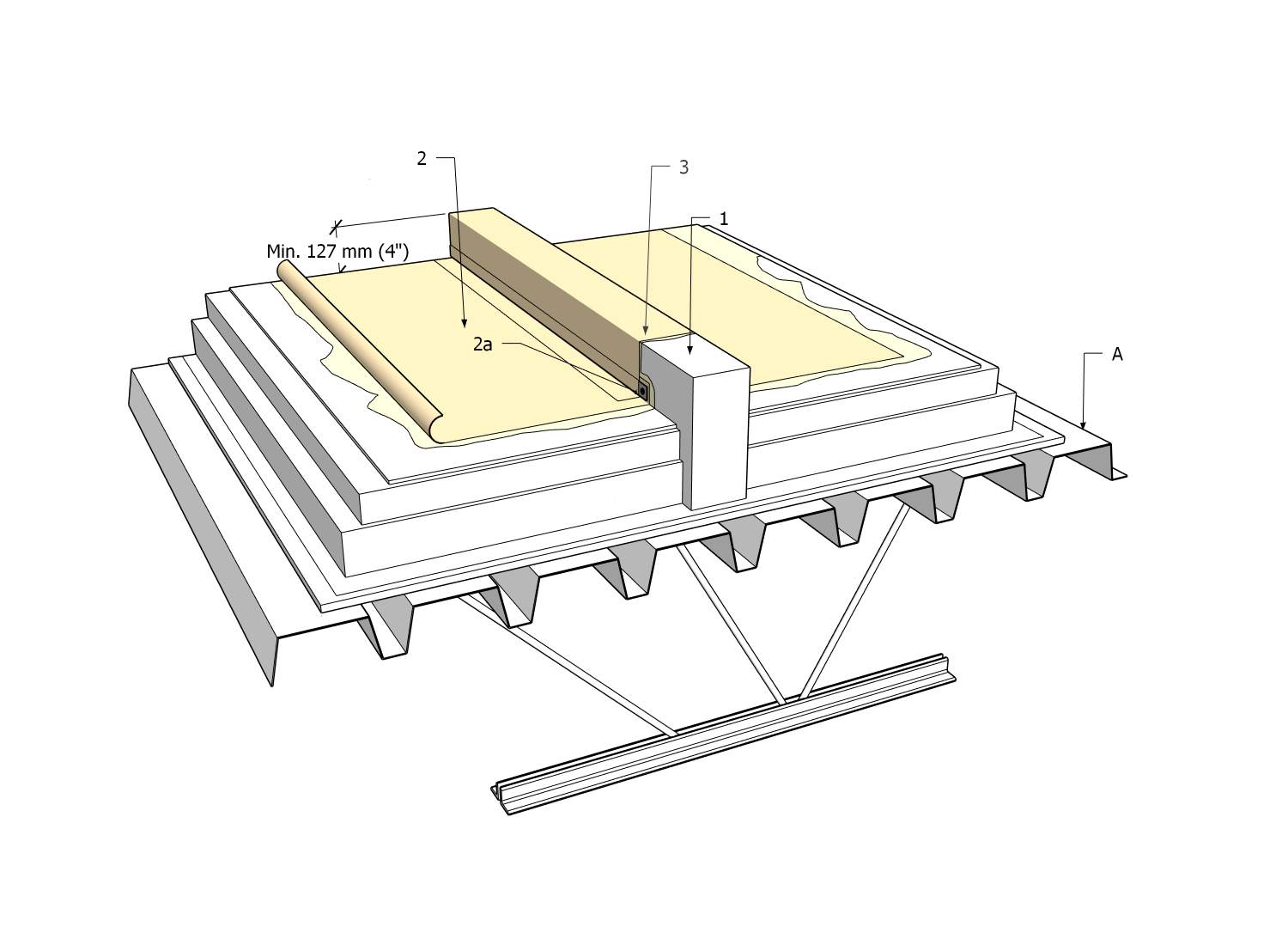 2

3

1

Min. 127 mm (4")

2a

A