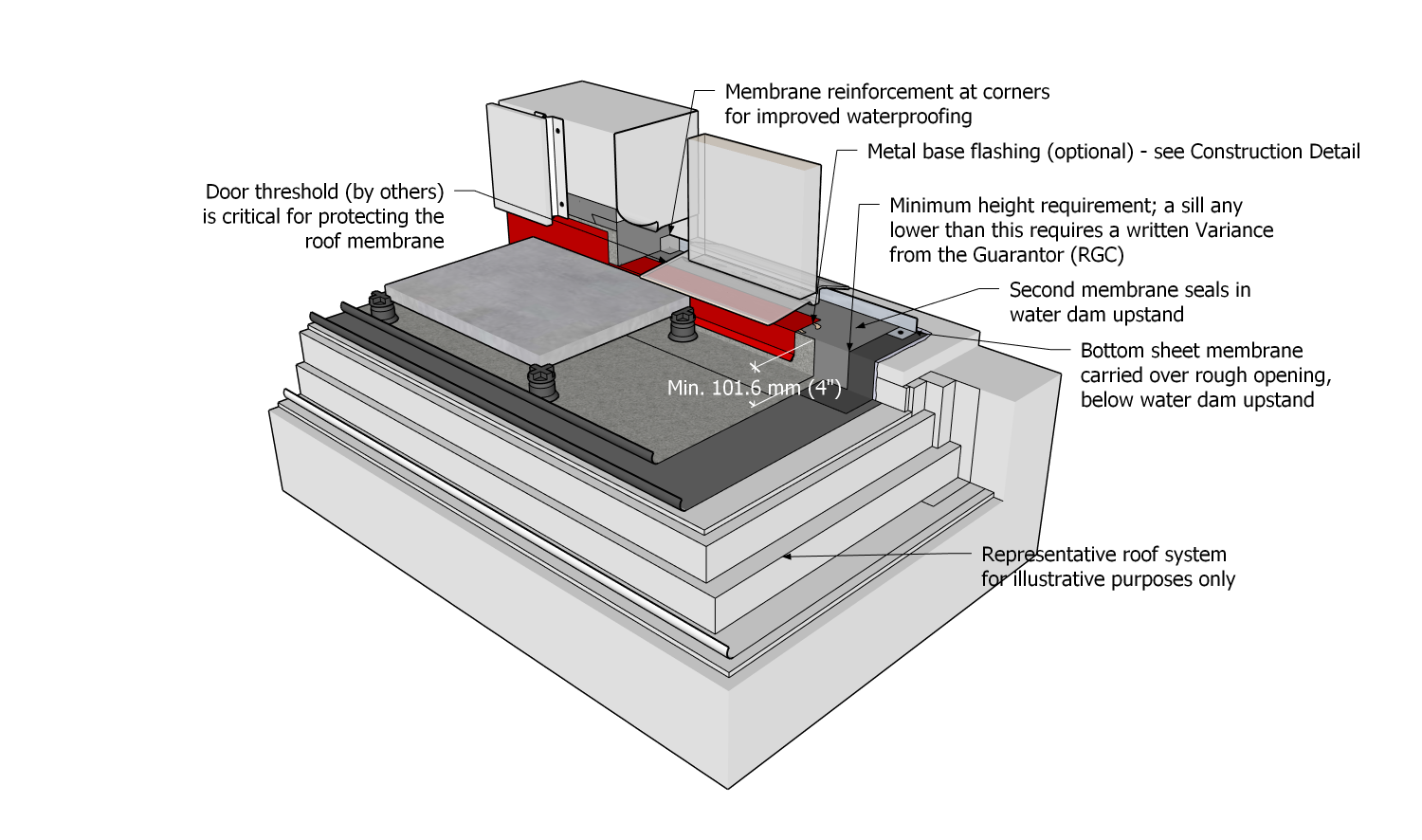 Membrane reinforcement at corners for improved waterproofing

Metal base flashing (optional) - see Construction Detail

Door threshold (by others) is critical for protecting the roof membrane

Minimum height requirement; a sill any lower than this requires a written Variance from the Guarantor (RGC)

Second membrane seals in water dam upstand

Bottom sheet membrane carried over rough opening, below water dam upstand

Min. 101.6 mm (4")

Representative roof system for illustrative purposes only