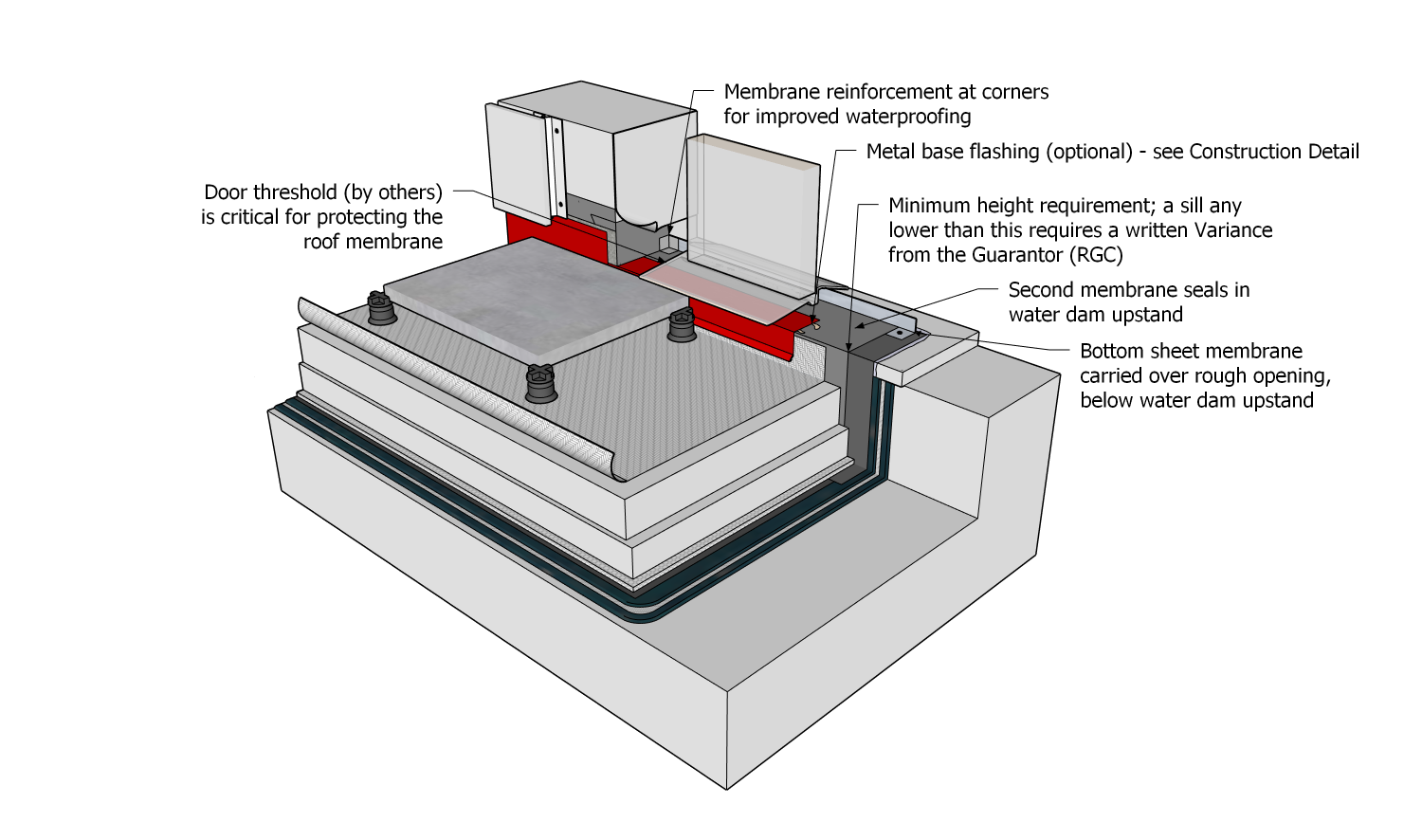 Membrane reinforcement at corners for improved waterproofing

Metal base flashing (optional) - see Construction Detail

Door threshold (by others) is critical for protecting the roof membrane

Minimum height requirement; a sill any lower than this requires a written Variance from the Guarantor (RGC)

Second membrane seals in water dam upstand

Bottom sheet membrane carried over rough opening, below water dam upstand