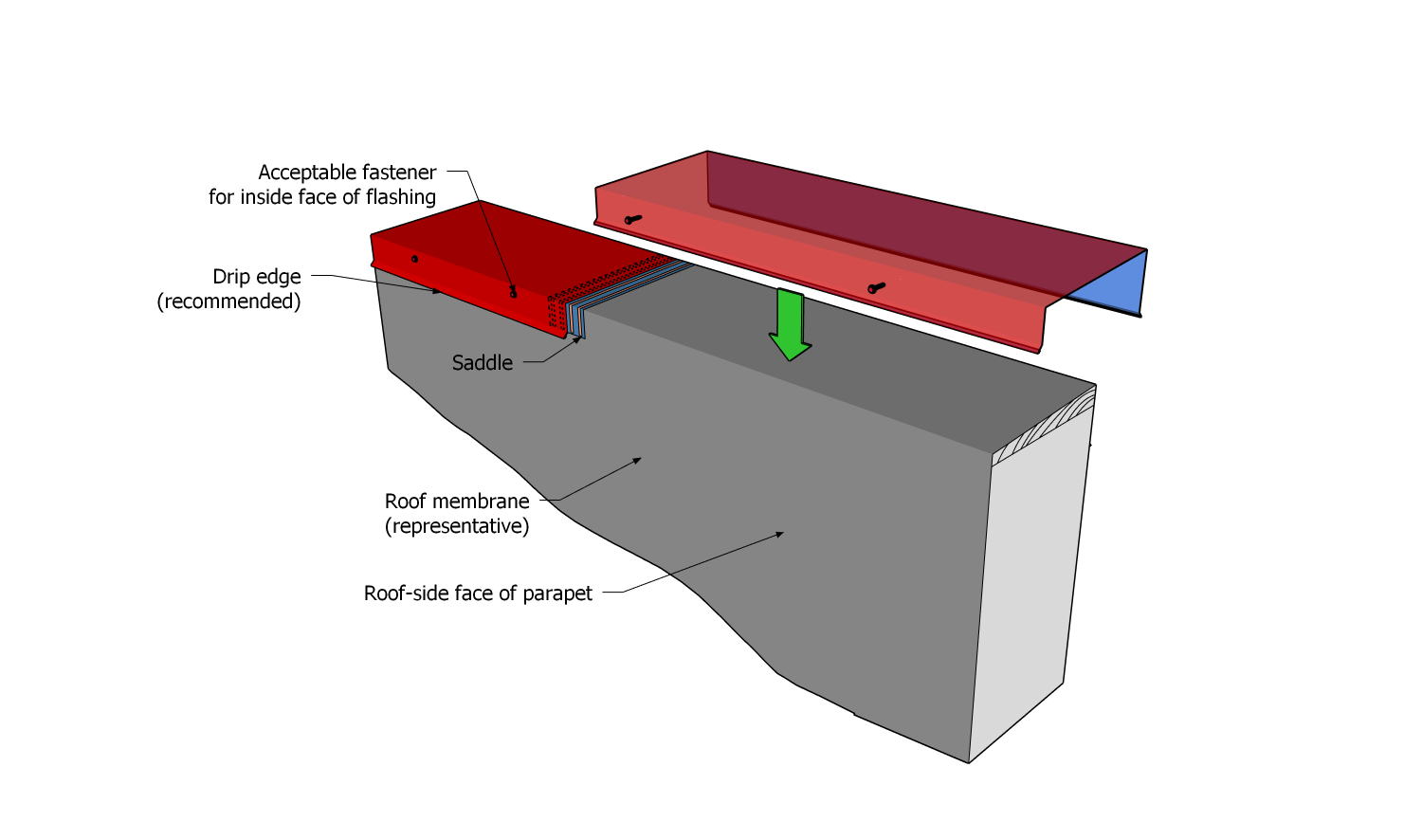 Acceptable fastener
for inside face of flashing

Drip edge
(recommended)

Saddle

Roof membrane
(representative)

Roof-side face of parapet